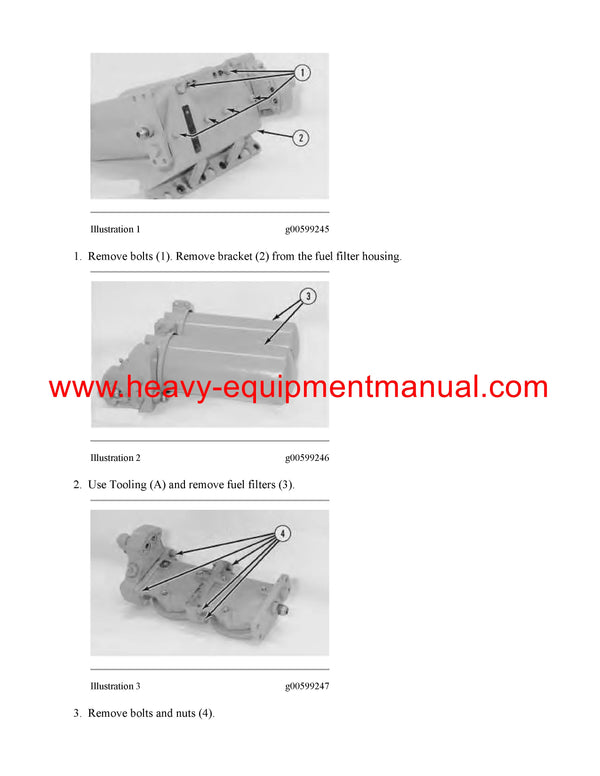 1

2

Illustration 1 g00599245

1. Remove bolts (1). Remove bracket (2) from the fuel filter housing.

3

www.heavy-equipmentmanual.com

Illustration 2 g00599246

2. Use Tooling (A) and remove fuel filters (3).

4

Illustration 3 g00599247

3. Remove bolts and nuts (4).