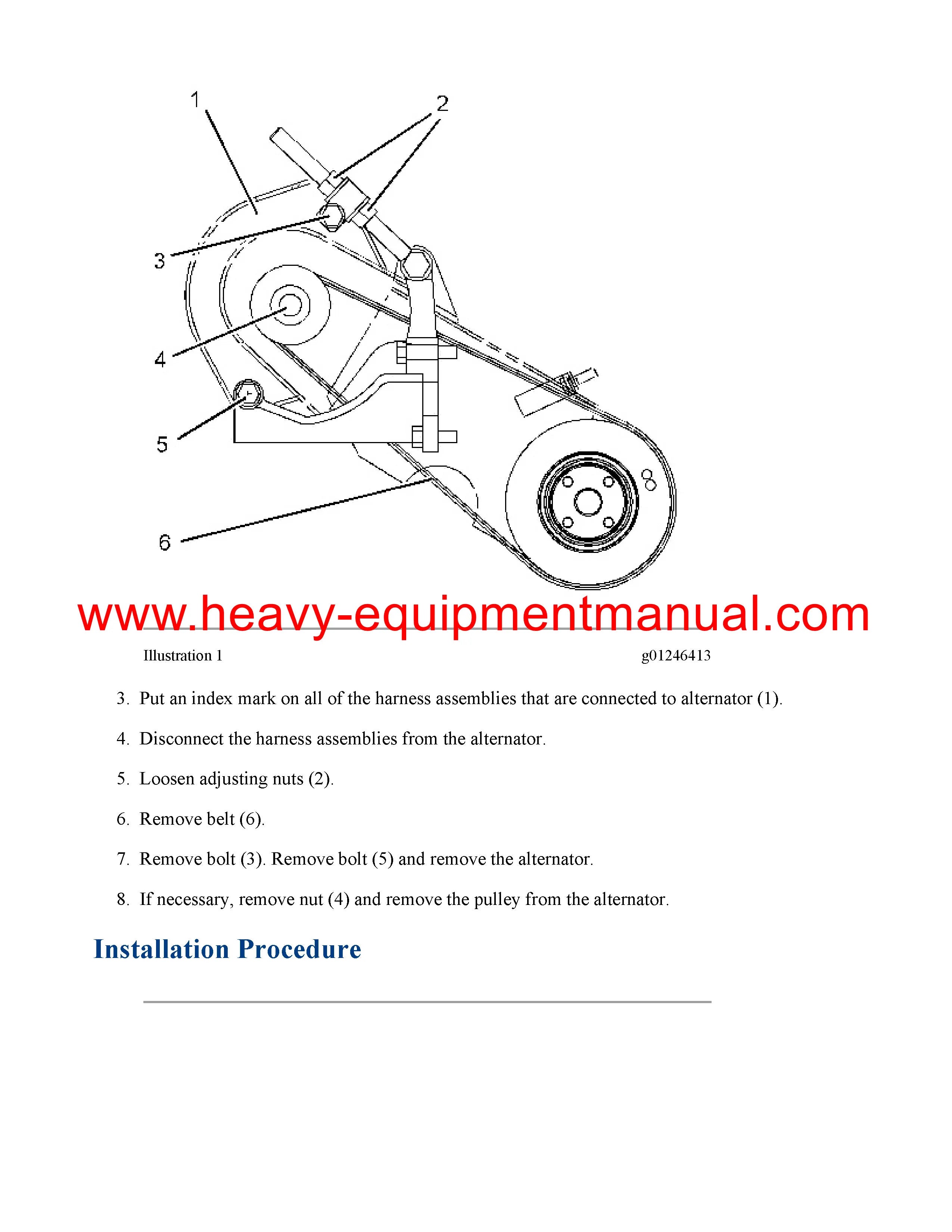 1
2
3
4
5
6

www.heavy-equipmentmanual.com

Illustration 1 g01246413

3. Put an index mark on all of the harness assemblies that are connected to alternator (1).

4. Disconnect the harness assemblies from the alternator.

5. Loosen adjusting nuts (2).

6. Remove belt (6).

7. Remove bolt (3). Remove bolt (5) and remove the alternator.

8. If necessary, remove nut (4) and remove the pulley from the alternator.

Installation Procedure