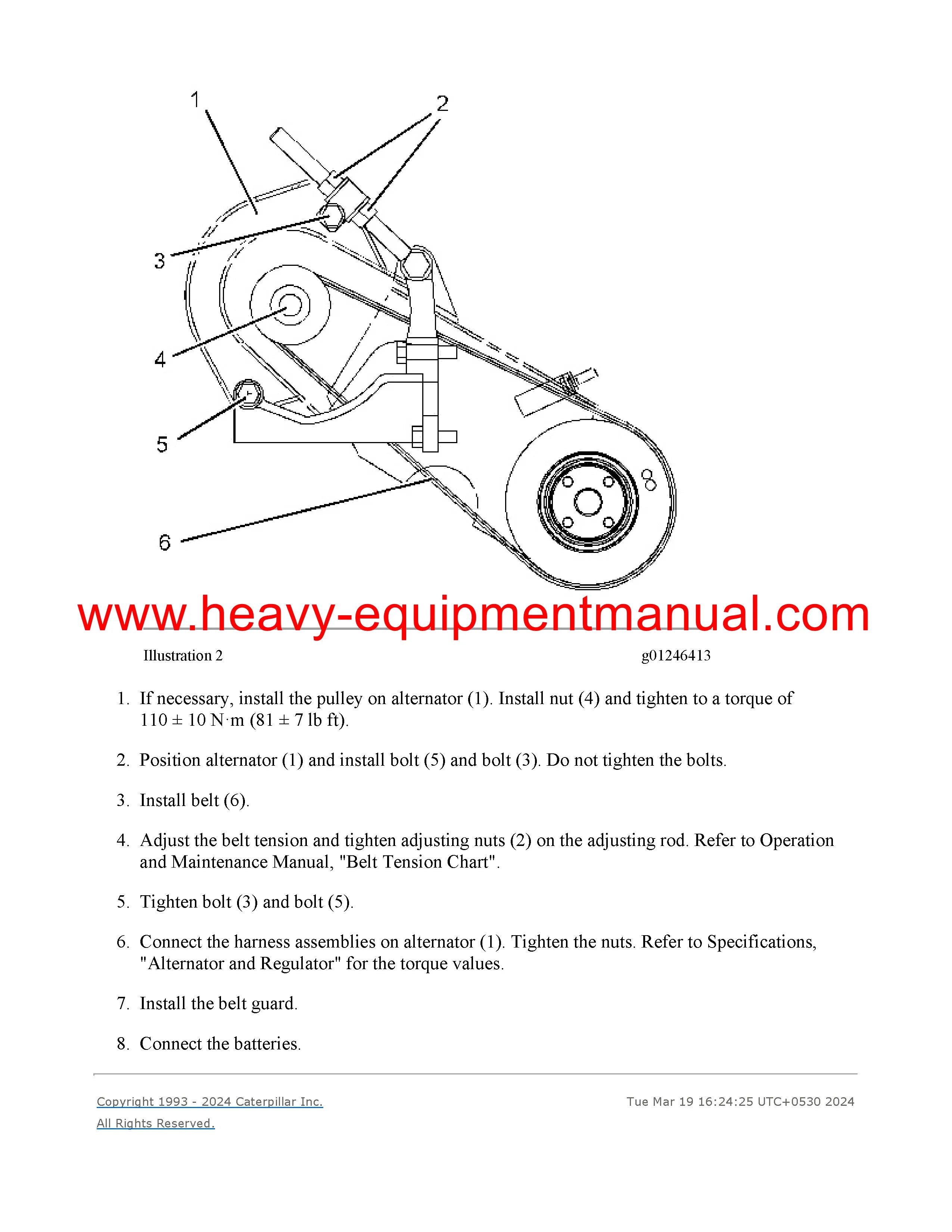 1

2

3

4

5

6

www.heavy-equipmentmanual.com

Illustration 2 g01246413

1. If necessary, install the pulley on alternator (1). Install nut (4) and tighten to a torque of 110 ± 10 N·m (81 ± 7 lb ft).

2. Position alternator (1) and install bolt (5) and bolt (3). Do not tighten the bolts.

3. Install belt (6).

4. Adjust the belt tension and tighten adjusting nuts (2) on the adjusting rod. Refer to Operation and Maintenance Manual, "Belt Tension Chart".

5. Tighten bolt (3) and bolt (5).

6. Connect the harness assemblies on alternator (1). Tighten the nuts. Refer to Specifications, "Alternator and Regulator" for the torque values.

7. Install the belt guard.

8. Connect the batteries.

Copyright 1993 - 2024 Caterpillar Inc.
All Rights Reserved.

Tue Mar 19 16:24:25 UTC+0530 2024