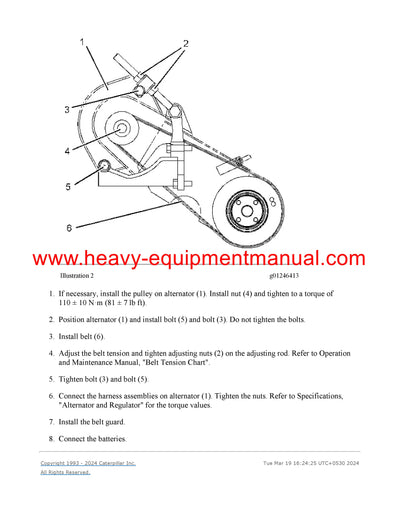 1

2

3

4

5

6

www.heavy-equipmentmanual.com

Illustration 2

g01246413

1. If necessary, install the pulley on alternator (1). Install nut (4) and tighten to a torque of 110 ± 10 N·m (81 ± 7 lb ft).

2. Position alternator (1) and install bolt (5) and bolt (3). Do not tighten the bolts.

3. Install belt (6).

4. Adjust the belt tension and tighten adjusting nuts (2) on the adjusting rod. Refer to Operation and Maintenance Manual, "Belt Tension Chart".

5. Tighten bolt (3) and bolt (5).

6. Connect the harness assemblies on alternator (1). Tighten the nuts. Refer to Specifications, "Alternator and Regulator" for the torque values.

7. Install the belt guard.

8. Connect the batteries.

Copyright 1993 - 2024 Caterpillar Inc.
All Rights Reserved.

Tue Mar 19 16:24:25 UTC+0530 2024