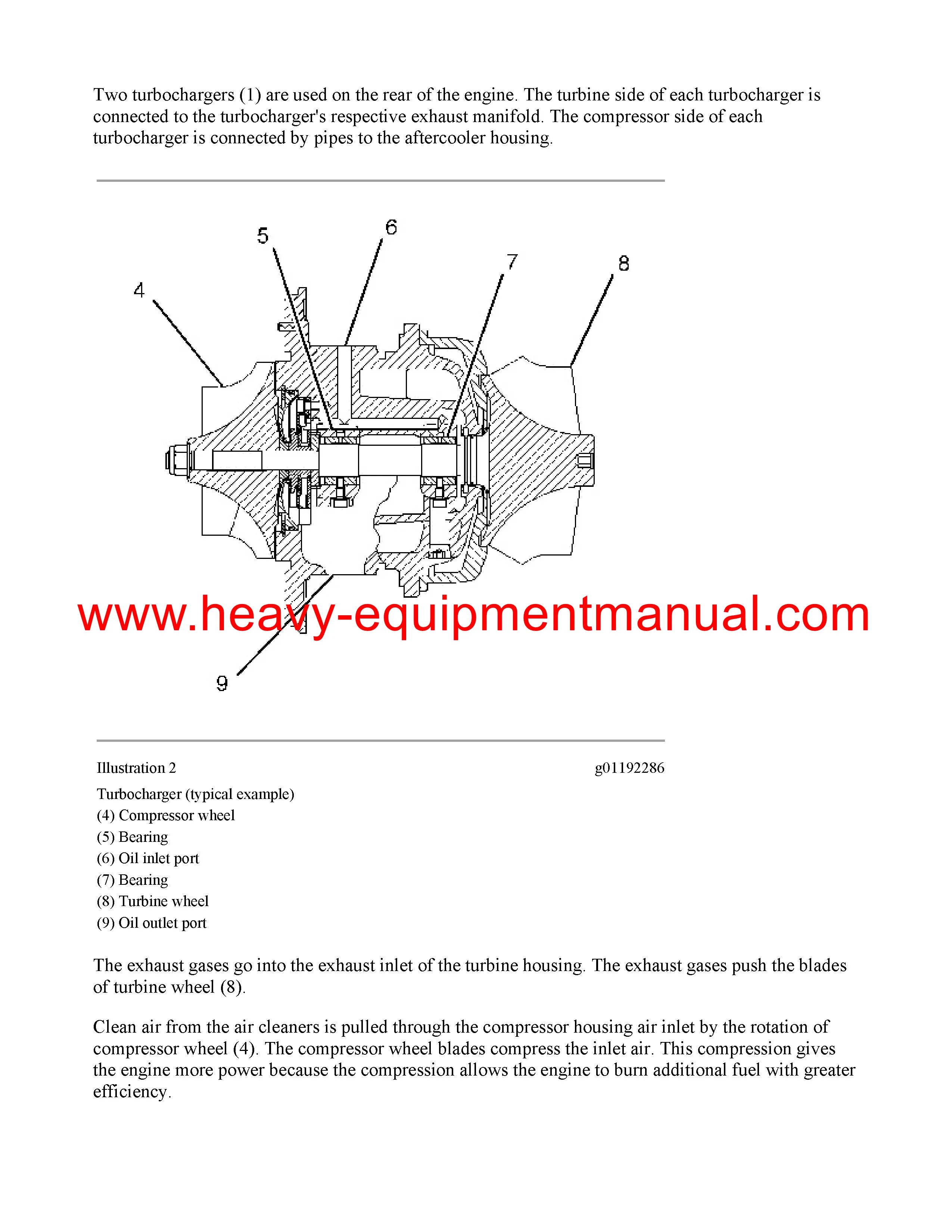 Two turbochargers (1) are used on the rear of the engine. The turbine side of each turbocharger is connected to the turbocharger's respective exhaust manifold. The compressor side of each turbocharger is connected by pipes to the aftercooler housing.

5
6
7
8
4
www.heavy-equipmentmanual.com
9

Illustration 2
g01192286

Turbocharger (typical example)
(4) Compressor wheel
(5) Bearing
(6) Oil inlet port
(7) Bearing
(8) Turbine wheel
(9) Oil outlet port

The exhaust gases go into the exhaust inlet of the turbine housing. The exhaust gases push the blades of turbine wheel (8).

Clean air from the air cleaners is pulled through the compressor housing air inlet by the rotation of compressor wheel (4). The compressor wheel blades compress the inlet air. This compression gives the engine more power because the compression allows the engine to burn additional fuel with greater efficiency.