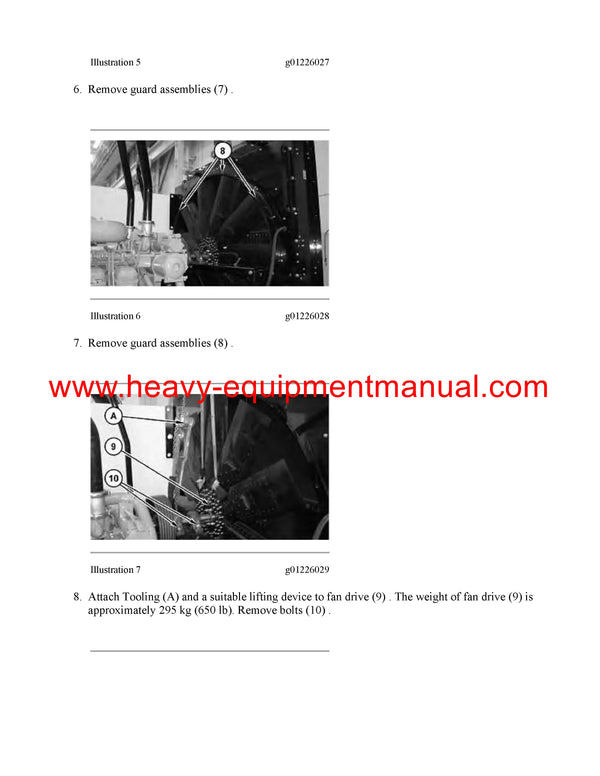 Illustration 5 g01226027

6. Remove guard assemblies (7) .

8

Illustration 6 g01226028

7. Remove guard assemblies (8) .

www.heavy-equipmentmanual.com

A

9

10

Illustration 7 g01226029

8. Attach Tooling (A) and a suitable lifting device to fan drive (9) . The weight of fan drive (9) is approximately 295 kg (650 lb). Remove bolts (10) .