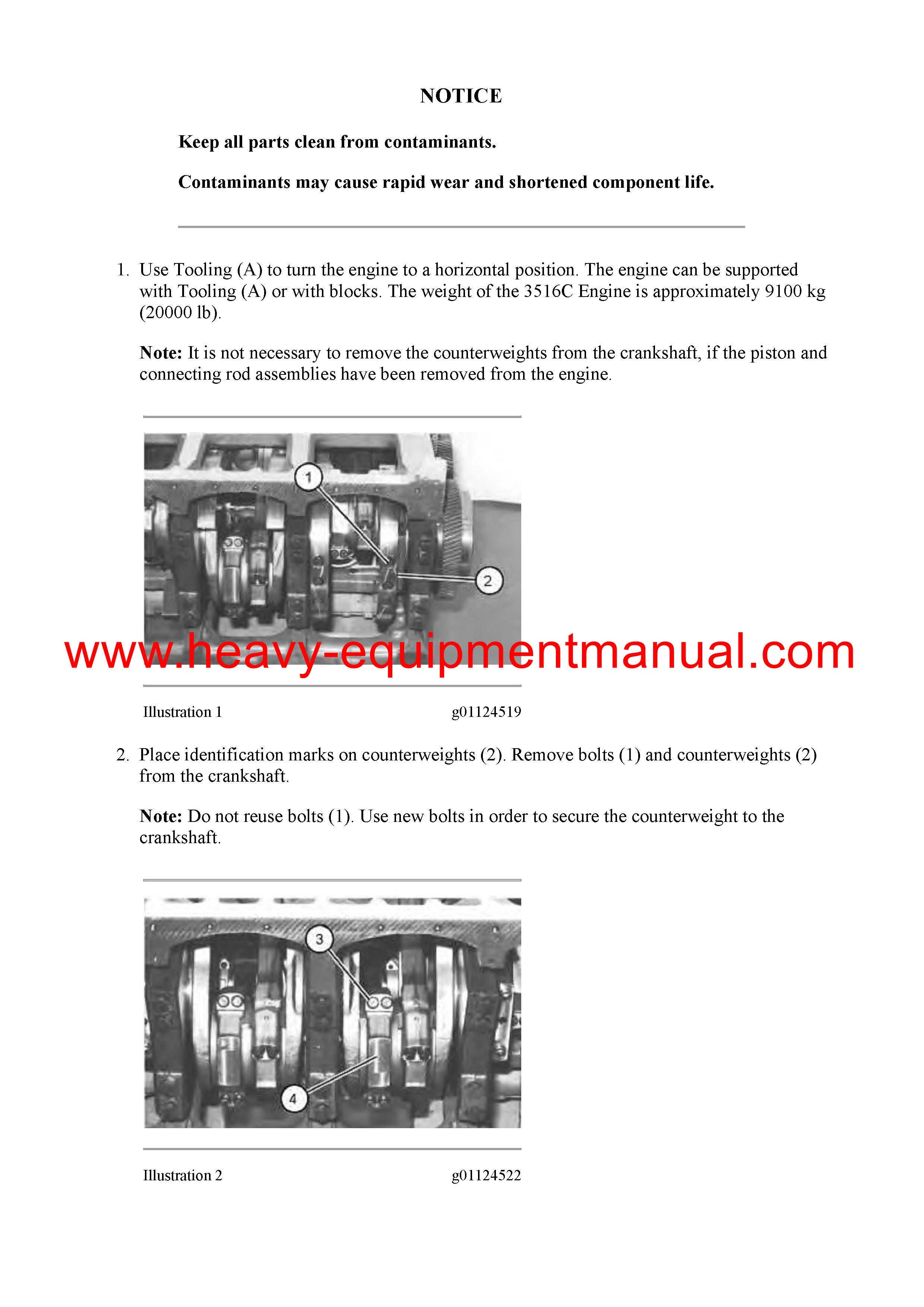 NOTICE

Keep all parts clean from contaminants.

Contaminants may cause rapid wear and shortened component life.

1. Use Tooling (A) to turn the engine to a horizontal position. The engine can be supported with Tooling (A) or with blocks. The weight of the 3516C Engine is approximately 9100 kg (20000 lb).

Note: It is not necessary to remove the counterweights from the crankshaft, if the piston and connecting rod assemblies have been removed from the engine.

1

2

www.heavy-equipmentmanual.com

Illustration 1 g01124519

2. Place identification marks on counterweights (2). Remove bolts (1) and counterweights (2) from the crankshaft.

Note: Do not reuse bolts (1). Use new bolts in order to secure the counterweight to the crankshaft.

3

4

Illustration 2 g01124522