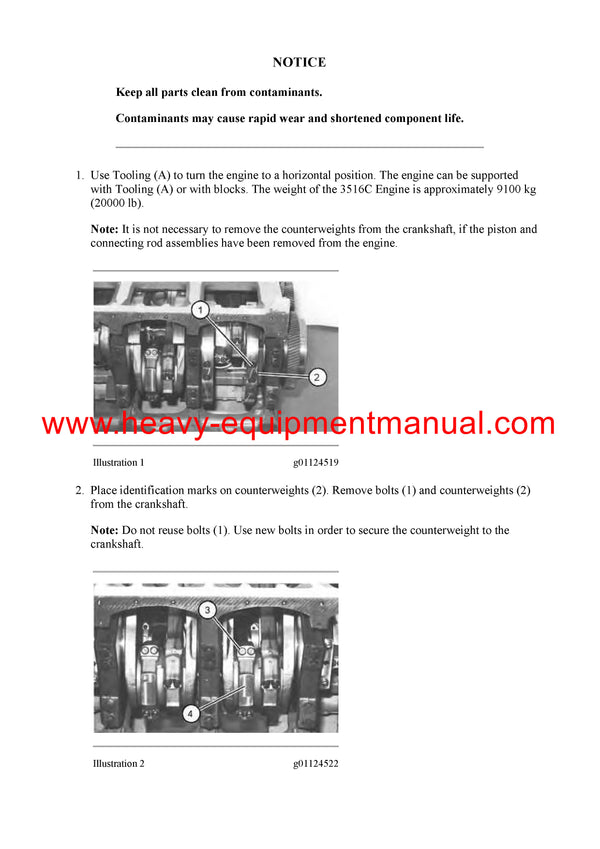 NOTICE

Keep all parts clean from contaminants.

Contaminants may cause rapid wear and shortened component life.

1. Use Tooling (A) to turn the engine to a horizontal position. The engine can be supported with Tooling (A) or with blocks. The weight of the 3516C Engine is approximately 9100 kg (20000 lb).

Note: It is not necessary to remove the counterweights from the crankshaft, if the piston and connecting rod assemblies have been removed from the engine.

1
2

www.heavy-equipmentmanual.com

Illustration 1 g01124519

2. Place identification marks on counterweights (2). Remove bolts (1) and counterweights (2) from the crankshaft.

Note: Do not reuse bolts (1). Use new bolts in order to secure the counterweight to the crankshaft.

3
4

Illustration 2 g01124522