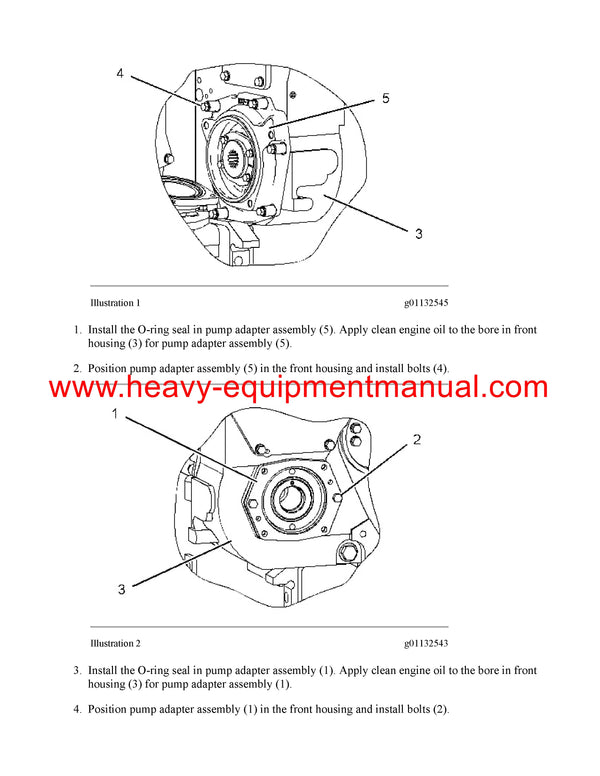 4

5

3

Illustration 1

g01132545

1. Install the O-ring seal in pump adapter assembly (5). Apply clean engine oil to the bore in front housing (3) for pump adapter assembly (5).

2. Position pump adapter assembly (5) in the front housing and install bolts (4).

www.heavy-equipmentmanual.com

1

2

3

Illustration 2

g01132543

3. Install the O-ring seal in pump adapter assembly (1). Apply clean engine oil to the bore in front housing (3) for pump adapter assembly (1).

4. Position pump adapter assembly (1) in the front housing and install bolts (2).