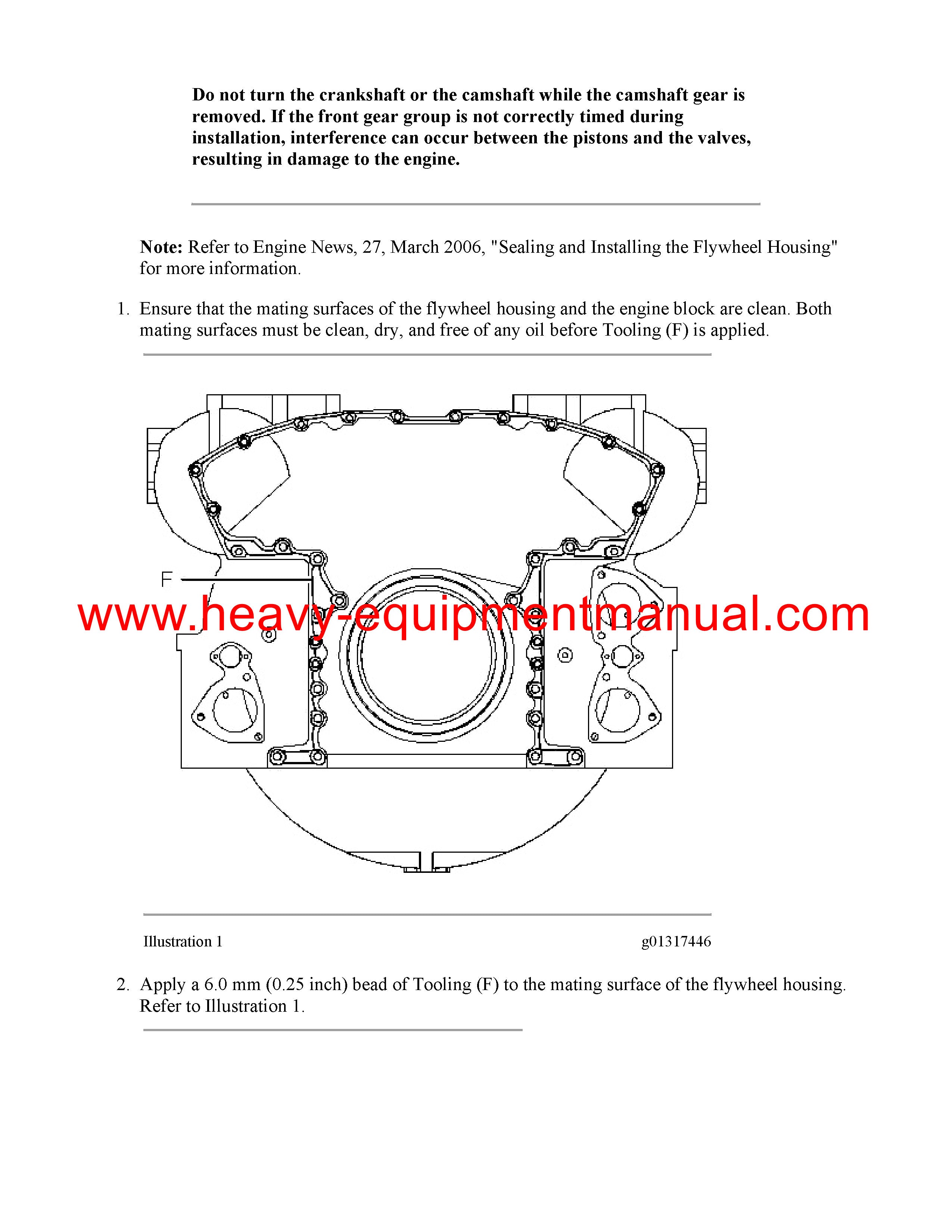 Do not turn the crankshaft or the camshaft while the camshaft gear is removed. If the front gear group is not correctly timed during installation, interference can occur between the pistons and the valves, resulting in damage to the engine.

Note: Refer to Engine News, 27, March 2006, "Sealing and Installing the Flywheel Housing" for more information.

1. Ensure that the mating surfaces of the flywheel housing and the engine block are clean. Both mating surfaces must be clean, dry, and free of any oil before Tooling (F) is applied.

F

www.heavy-equipmentmanual.com

Illustration 1

g01317446

2. Apply a 6.0 mm (0.25 inch) bead of Tooling (F) to the mating surface of the flywheel housing. Refer to Illustration 1.