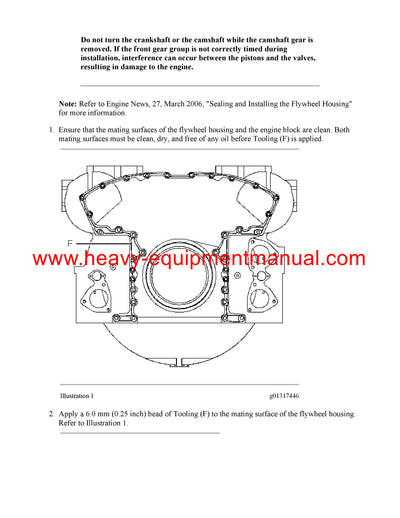 Do not turn the crankshaft or the camshaft while the camshaft gear is removed. If the front gear group is not correctly timed during installation, interference can occur between the pistons and the valves, resulting in damage to the engine.

Note: Refer to Engine News, 27, March 2006, "Sealing and Installing the Flywheel Housing" for more information.

1. Ensure that the mating surfaces of the flywheel housing and the engine block are clean. Both mating surfaces must be clean, dry, and free of any oil before Tooling (F) is applied.

F

www.heavy-equipmentmanual.com

Illustration 1

g01317446

2. Apply a 6.0 mm (0.25 inch) bead of Tooling (F) to the mating surface of the flywheel housing. Refer to Illustration 1.