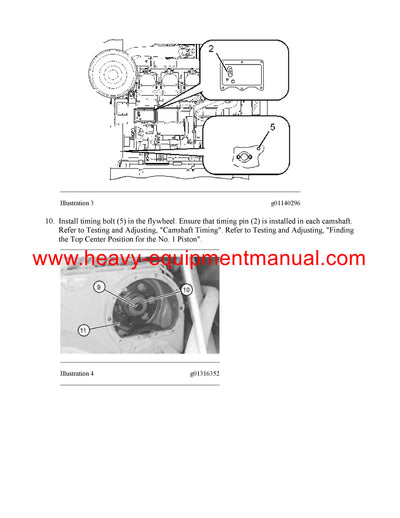 2

5

Illustration 3 g01140296

10. Install timing bolt (5) in the flywheel. Ensure that timing pin (2) is installed in each camshaft. Refer to Testing and Adjusting, "Camshaft Timing". Refer to Testing and Adjusting, "Finding the Top Center Position for the No. 1 Piston".

www.heavy-equipmentmanual.com

9

10

11

Illustration 4 g01316352