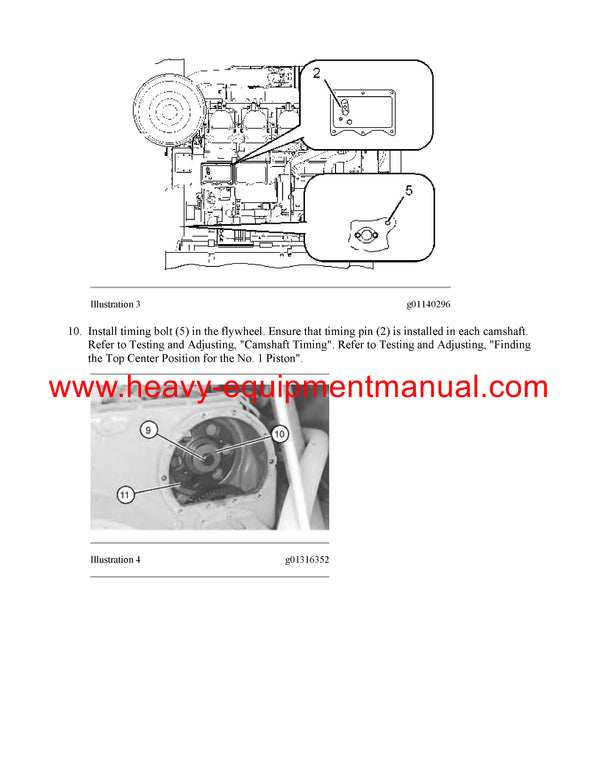 2

5

Illustration 3 g01140296

10. Install timing bolt (5) in the flywheel. Ensure that timing pin (2) is installed in each camshaft. Refer to Testing and Adjusting, "Camshaft Timing". Refer to Testing and Adjusting, "Finding the Top Center Position for the No. 1 Piston".

www.heavy-equipmentmanual.com

9

10

11

Illustration 4 g01316352