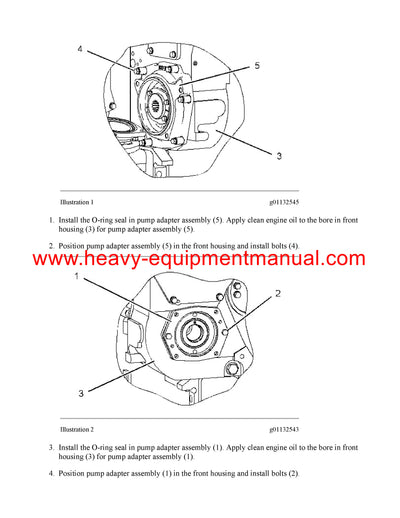 4

5

3

Illustration 1

g01132545

1. Install the O-ring seal in pump adapter assembly (5). Apply clean engine oil to the bore in front housing (3) for pump adapter assembly (5).

2. Position pump adapter assembly (5) in the front housing and install bolts (4).

www.heavy-equipmentmanual.com

1

2

3

Illustration 2

g01132543

3. Install the O-ring seal in pump adapter assembly (1). Apply clean engine oil to the bore in front housing (3) for pump adapter assembly (1).

4. Position pump adapter assembly (1) in the front housing and install bolts (2).