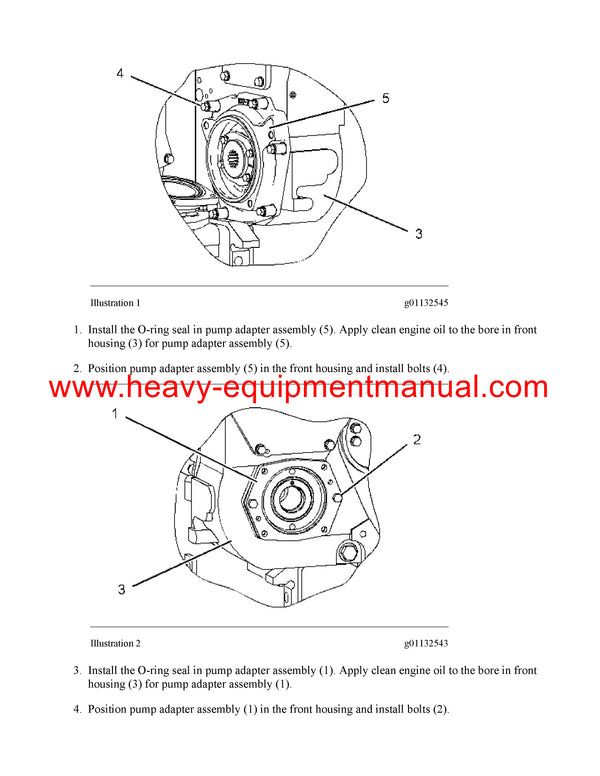 4

5

3

Illustration 1 g01132545

1. Install the O-ring seal in pump adapter assembly (5). Apply clean engine oil to the bore in front housing (3) for pump adapter assembly (5).

2. Position pump adapter assembly (5) in the front housing and install bolts (4).

www.heavy-equipmentmanual.com

1

2

3

Illustration 2 g01132543

3. Install the O-ring seal in pump adapter assembly (1). Apply clean engine oil to the bore in front housing (3) for pump adapter assembly (1).

4. Position pump adapter assembly (1) in the front housing and install bolts (2).