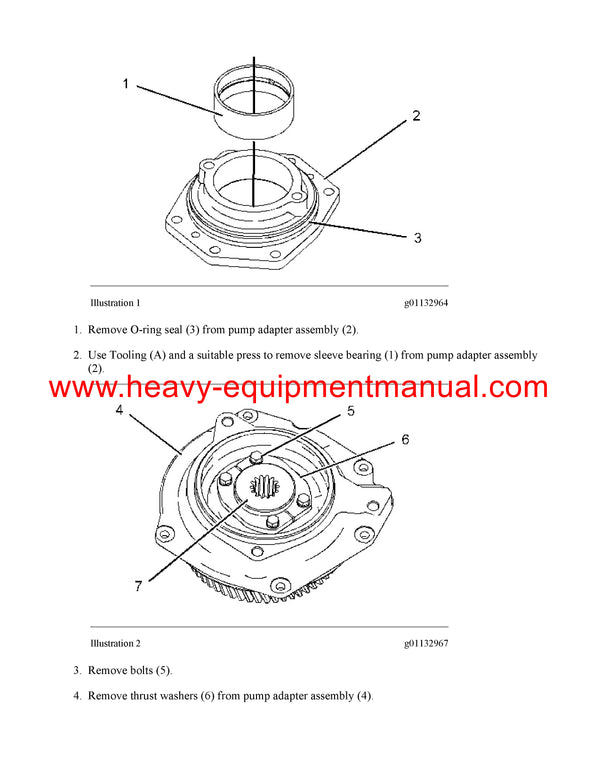 1

2

3

Illustration 1 g01132964

1. Remove O-ring seal (3) from pump adapter assembly (2).

2. Use Tooling (A) and a suitable press to remove sleeve bearing (1) from pump adapter assembly (2).

www.heavy-equipmentmanual.com

4

5

6

7

Illustration 2 g01132967

3. Remove bolts (5).

4. Remove thrust washers (6) from pump adapter assembly (4).