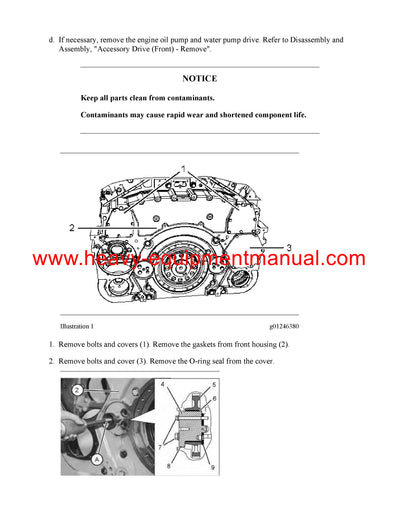 d. If necessary, remove the engine oil pump and water pump drive. Refer to Disassembly and Assembly, "Accessory Drive (Front) - Remove".

NOTICE

Keep all parts clean from contaminants.

Contaminants may cause rapid wear and shortened component life.

1

2

3

www.heavy-equipmentmanual.com

Illustration 1

g01246380

1. Remove bolts and covers (1). Remove the gaskets from front housing (2).

2. Remove bolts and cover (3). Remove the O-ring seal from the cover.

2

A

4

5

6

7

8

9