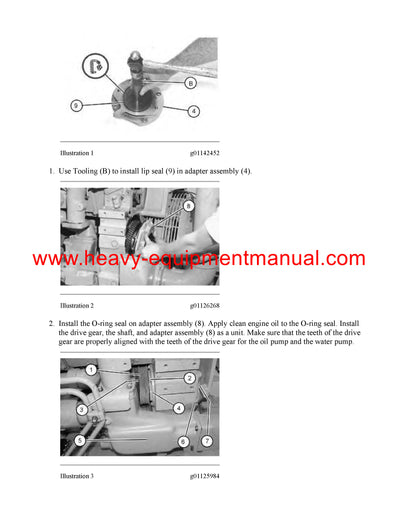 B

9

4

Illustration 1 g01142452

1. Use Tooling (B) to install lip seal (9) in adapter assembly (4).

8

www.heavy-equipmentmanual.com

Illustration 2 g01126268

2. Install the O-ring seal on adapter assembly (8). Apply clean engine oil to the O-ring seal. Install the drive gear, the shaft, and adapter assembly (8) as a unit. Make sure that the teeth of the drive gear are properly aligned with the teeth of the drive gear for the oil pump and the water pump.

1

2

3

4

5

6

7

Illustration 3 g01125984