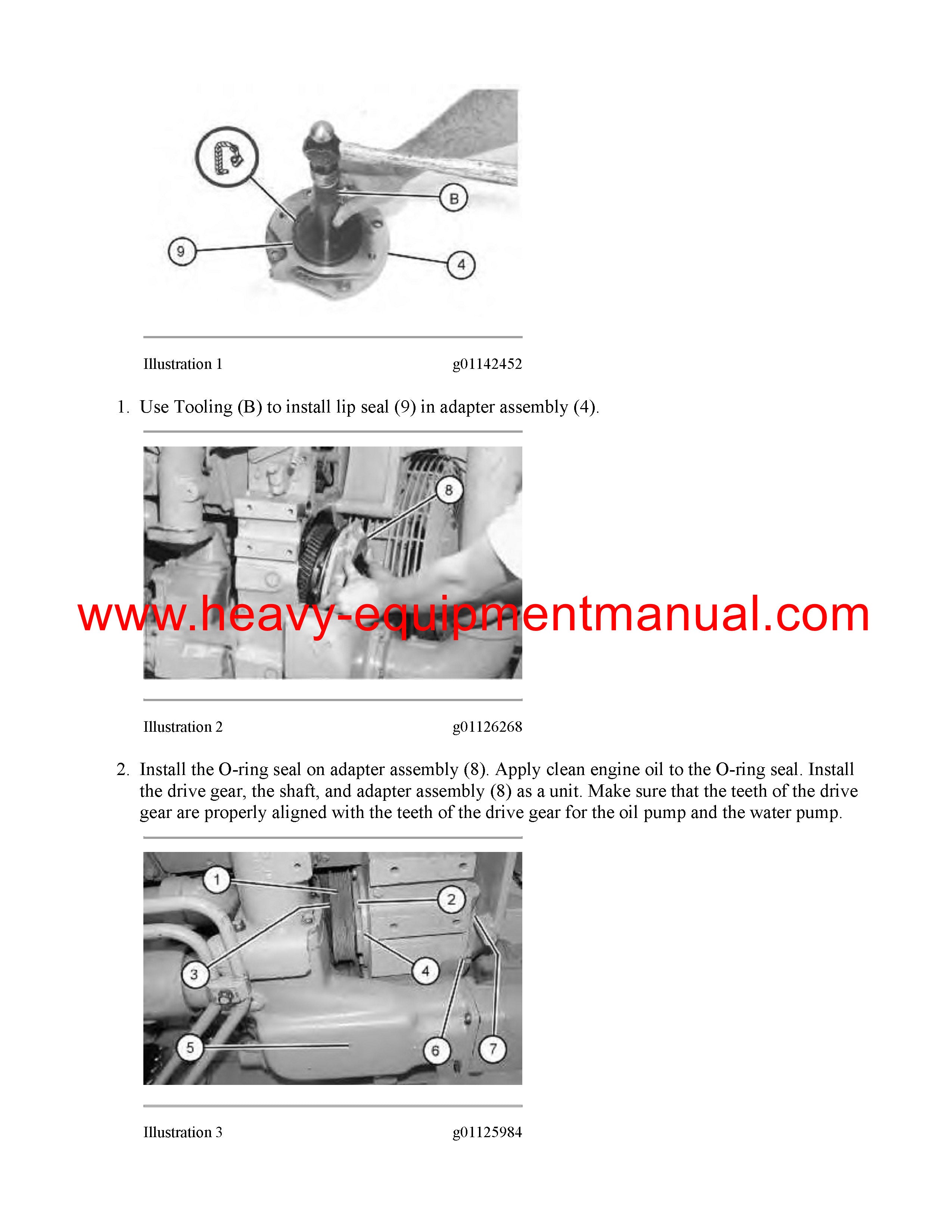 B

9

4

Illustration 1 g01142452

1. Use Tooling (B) to install lip seal (9) in adapter assembly (4).

8

www.heavy-equipmentmanual.com

Illustration 2 g01126268

2. Install the O-ring seal on adapter assembly (8). Apply clean engine oil to the O-ring seal. Install the drive gear, the shaft, and adapter assembly (8) as a unit. Make sure that the teeth of the drive gear are properly aligned with the teeth of the drive gear for the oil pump and the water pump.

1

2

3

4

5

6

7

Illustration 3 g01125984