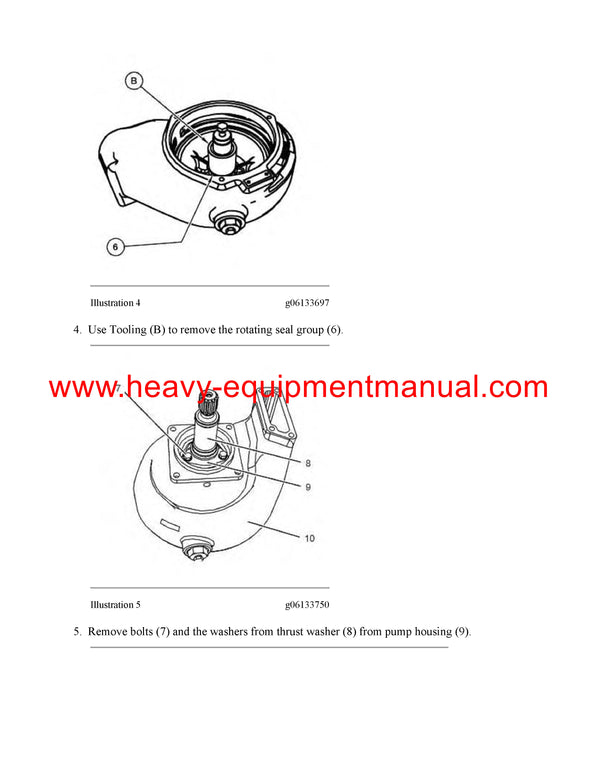 B

6

Illustration 4 g06133697

4. Use Tooling (B) to remove the rotating seal group (6).

www.heavy-equipmentmanual.com

7

8

9

10

Illustration 5 g06133750

5. Remove bolts (7) and the washers from thrust washer (8) from pump housing (9).