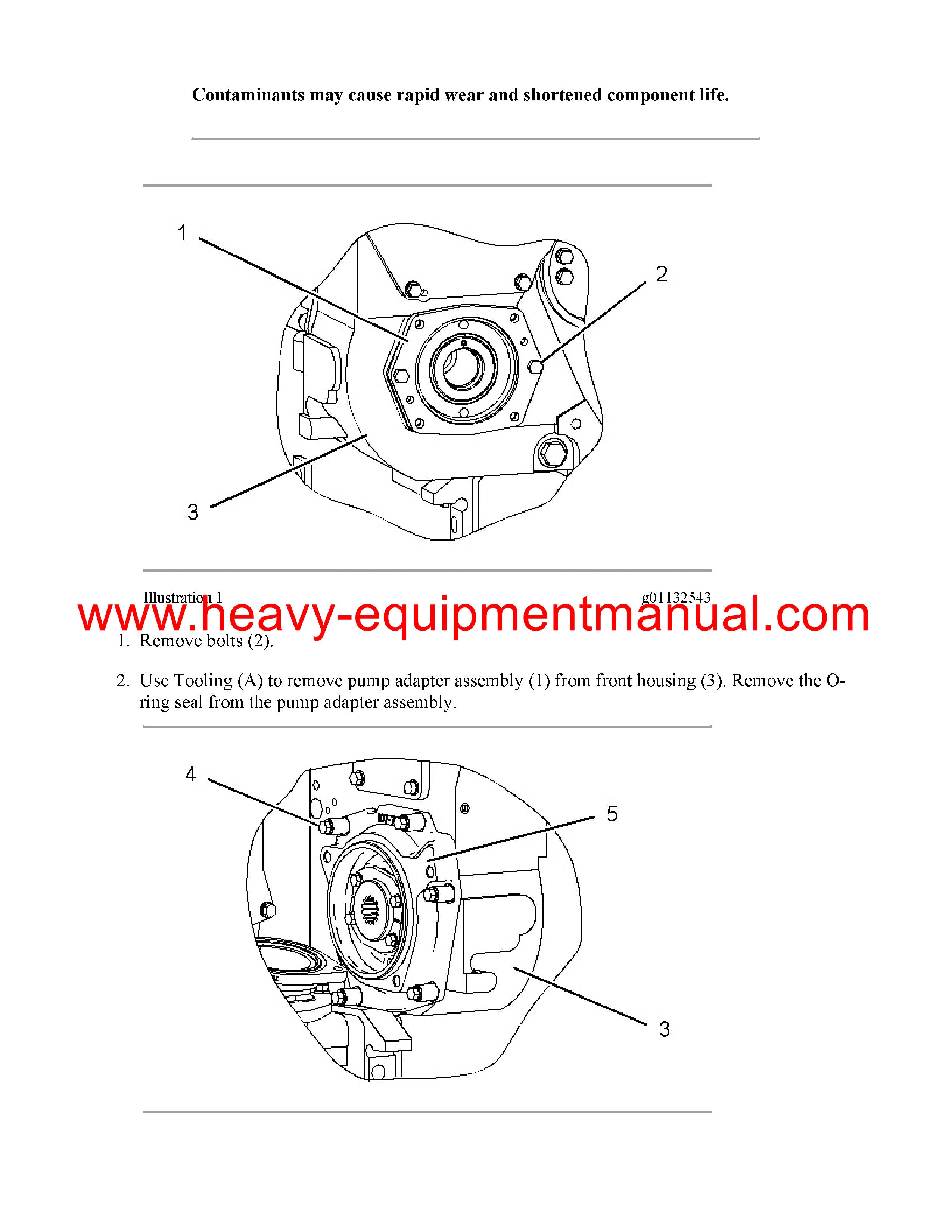 Contaminants may cause rapid wear and shortened component life.

1

2

3

Illustration 1 g01132543

www.heavy-equipmentmanual.com

1. Remove bolts (2).

2. Use Tooling (A) to remove pump adapter assembly (1) from front housing (3). Remove the O-ring seal from the pump adapter assembly.

4

5

3