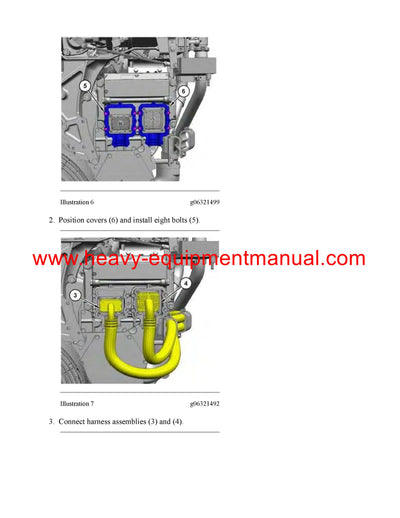 5

6

Illustration 6 g06321499

2. Position covers (6) and install eight bolts (5).

www.heavy-equipmentmanual.com

3

4

Illustration 7 g06321492

3. Connect harness assemblies (3) and (4).