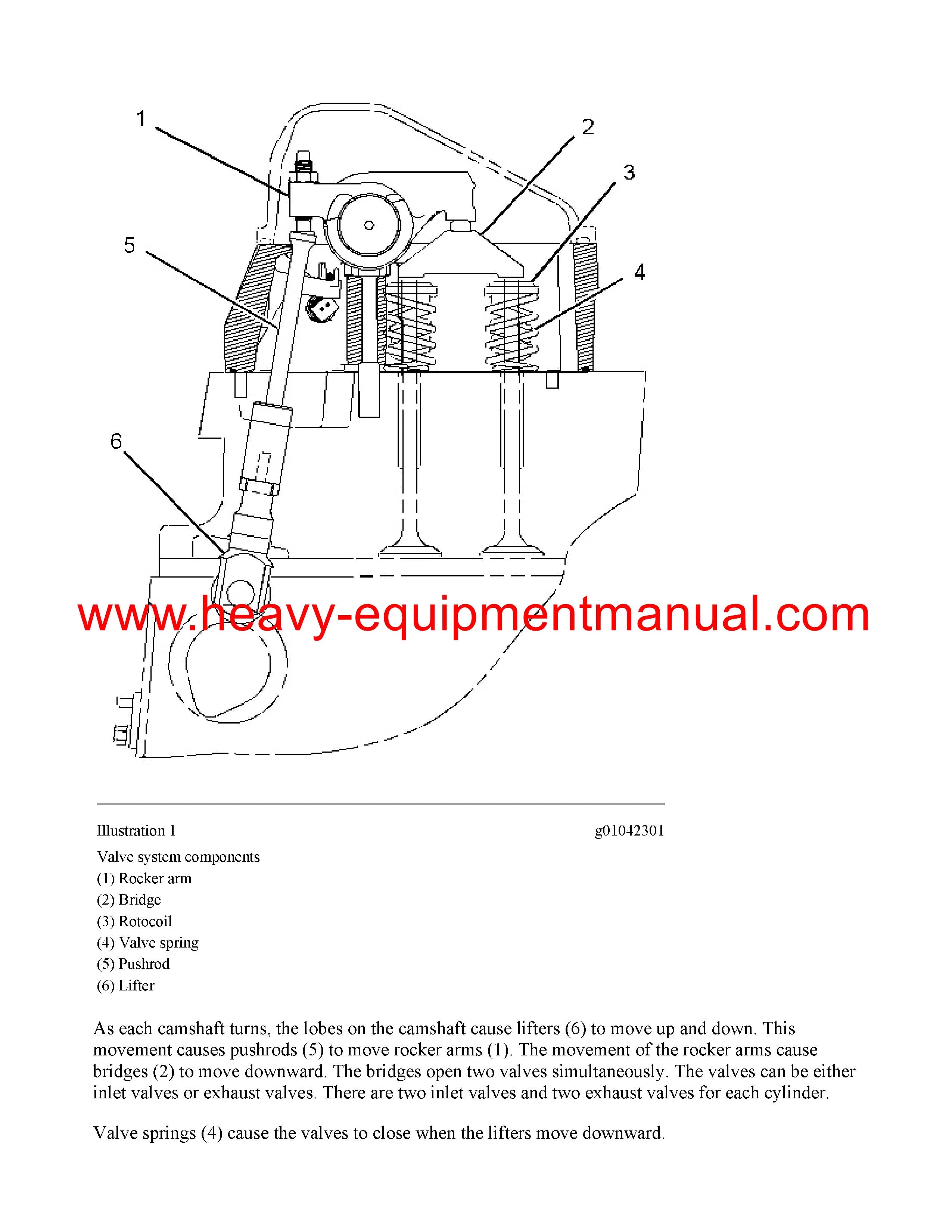 1
2
3
5
4
6

www.heavy-equipmentmanual.com

Illustration 1 g01042301

Valve system components
(1) Rocker arm
(2) Bridge
(3) Rotocoil
(4) Valve spring
(5) Pushrod
(6) Lifter

As each camshaft turns, the lobes on the camshaft cause lifters (6) to move up and down. This movement causes pushrods (5) to move rocker arms (1). The movement of the rocker arms cause bridges (2) to move downward. The bridges open two valves simultaneously. The valves can be either inlet valves or exhaust valves. There are two inlet valves and two exhaust valves for each cylinder.

Valve springs (4) cause the valves to close when the lifters move downward.