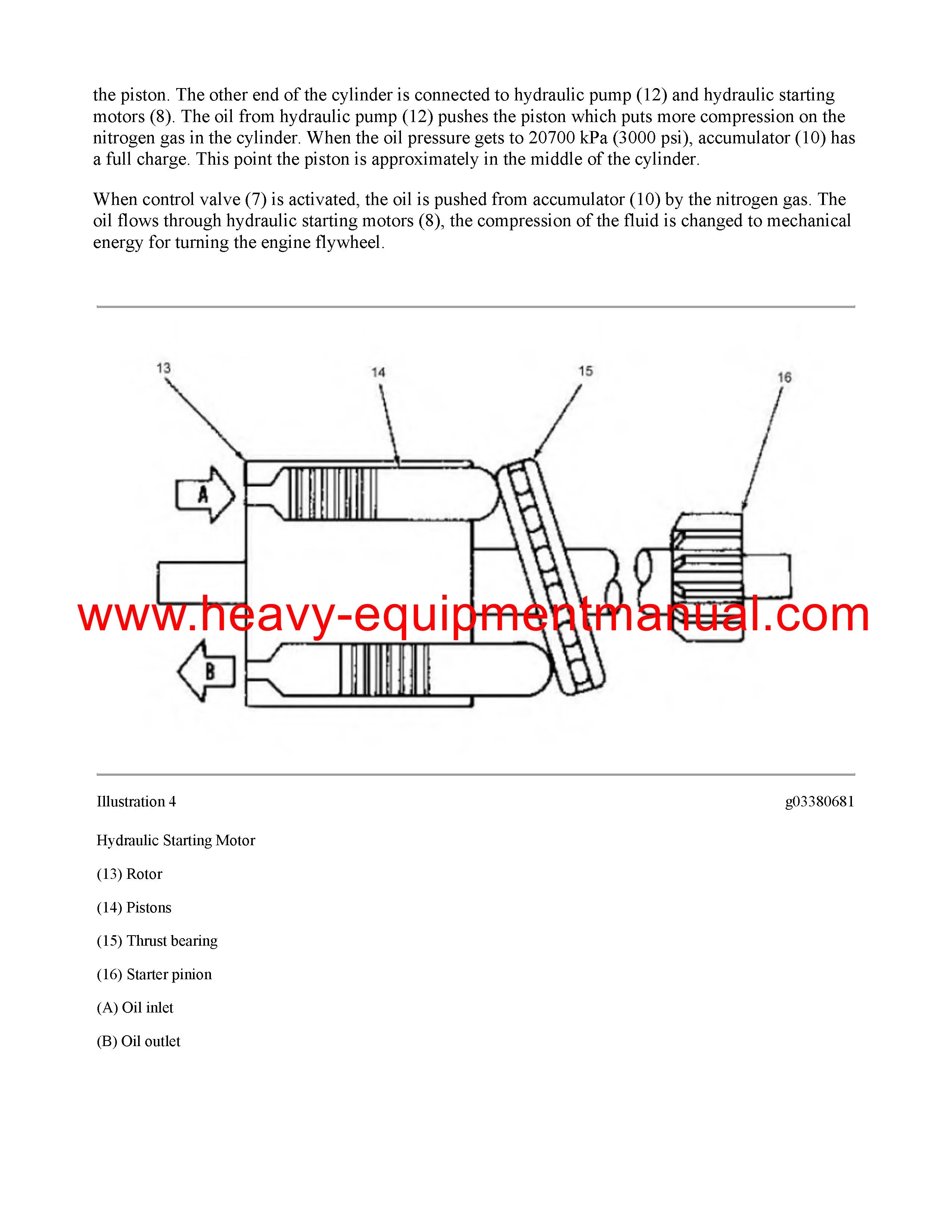 the piston. The other end of the cylinder is connected to hydraulic pump (12) and hydraulic starting motors (8). The oil from hydraulic pump (12) pushes the piston which puts more compression on the nitrogen gas in the cylinder. When the oil pressure gets to 20700 kPa (3000 psi), accumulator (10) has a full charge. This point the piston is approximately in the middle of the cylinder.

When control valve (7) is activated, the oil is pushed from accumulator (10) by the nitrogen gas. The oil flows through hydraulic starting motors (8), the compression of the fluid is changed to mechanical energy for turning the engine flywheel.

13

14

15

16

A

B

www.heavy-equipmentmanual.com

Illustration 4

g03380681

Hydraulic Starting Motor

(13) Rotor

(14) Pistons

(15) Thrust bearing

(16) Starter pinion

(A) Oil inlet

(B) Oil outlet