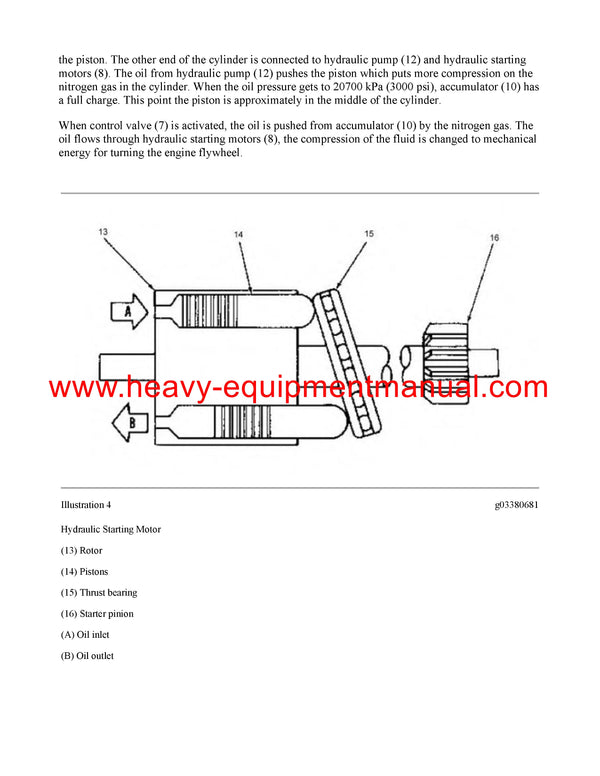 the piston. The other end of the cylinder is connected to hydraulic pump (12) and hydraulic starting motors (8). The oil from hydraulic pump (12) pushes the piston which puts more compression on the nitrogen gas in the cylinder. When the oil pressure gets to 20700 kPa (3000 psi), accumulator (10) has a full charge. This point the piston is approximately in the middle of the cylinder.

When control valve (7) is activated, the oil is pushed from accumulator (10) by the nitrogen gas. The oil flows through hydraulic starting motors (8), the compression of the fluid is changed to mechanical energy for turning the engine flywheel.

13
14
15
16
A
B

www.heavy-equipmentmanual.com

Illustration 4

g03380681

Hydraulic Starting Motor

(13) Rotor

(14) Pistons

(15) Thrust bearing

(16) Starter pinion

(A) Oil inlet

(B) Oil outlet