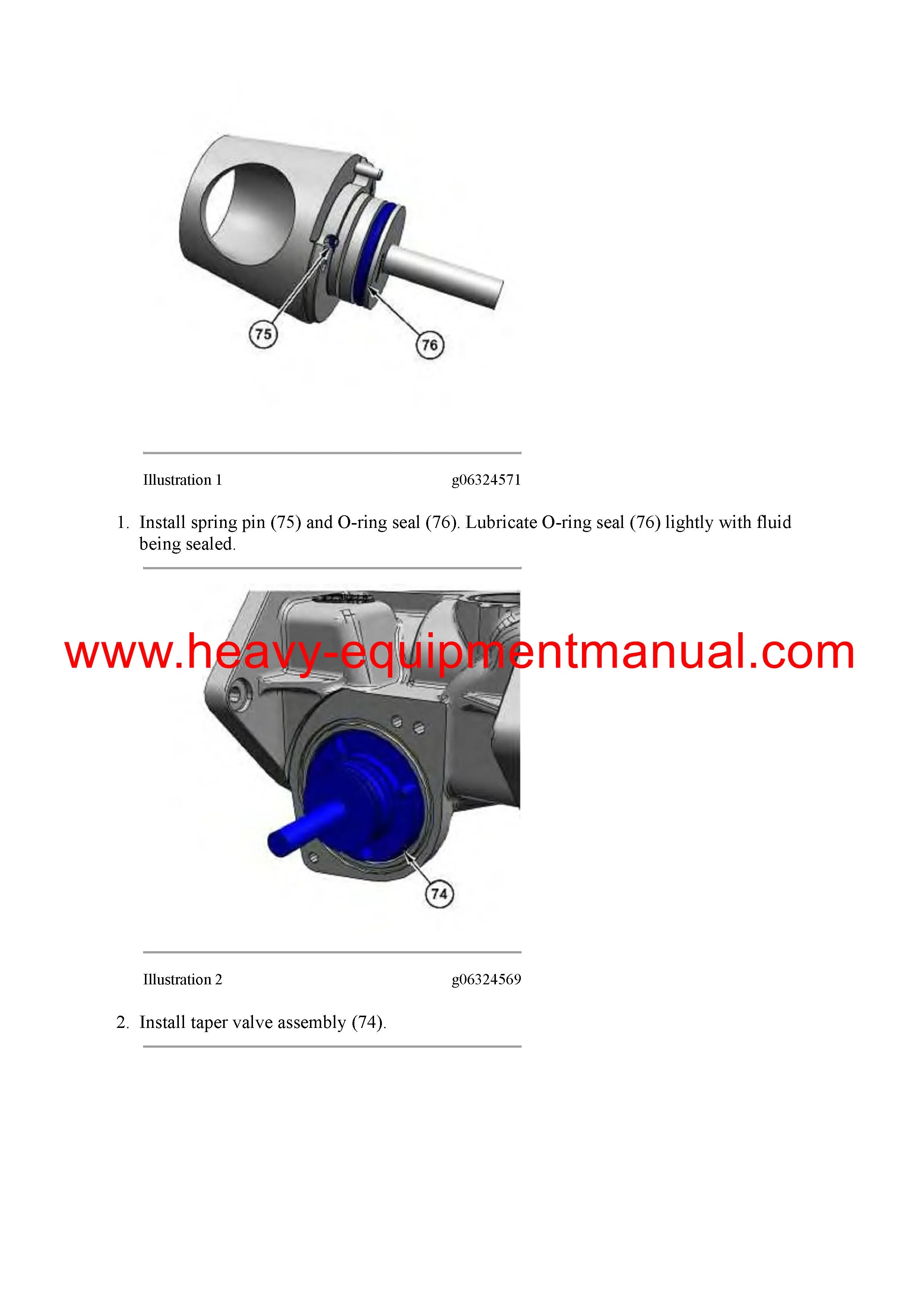 75

76

Illustration 1 g06324571

1. Install spring pin (75) and O-ring seal (76). Lubricate O-ring seal (76) lightly with fluid being sealed.

www.heavy-equipmentmanual.com

74

Illustration 2 g06324569

2. Install taper valve assembly (74).