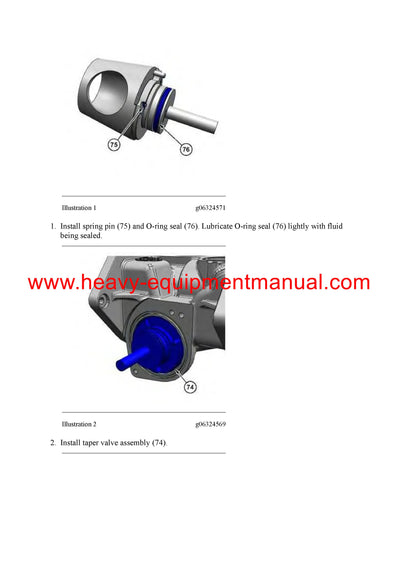 75

76

Illustration 1 g06324571

1. Install spring pin (75) and O-ring seal (76). Lubricate O-ring seal (76) lightly with fluid being sealed.

www.heavy-equipmentmanual.com

74

Illustration 2 g06324569

2. Install taper valve assembly (74).