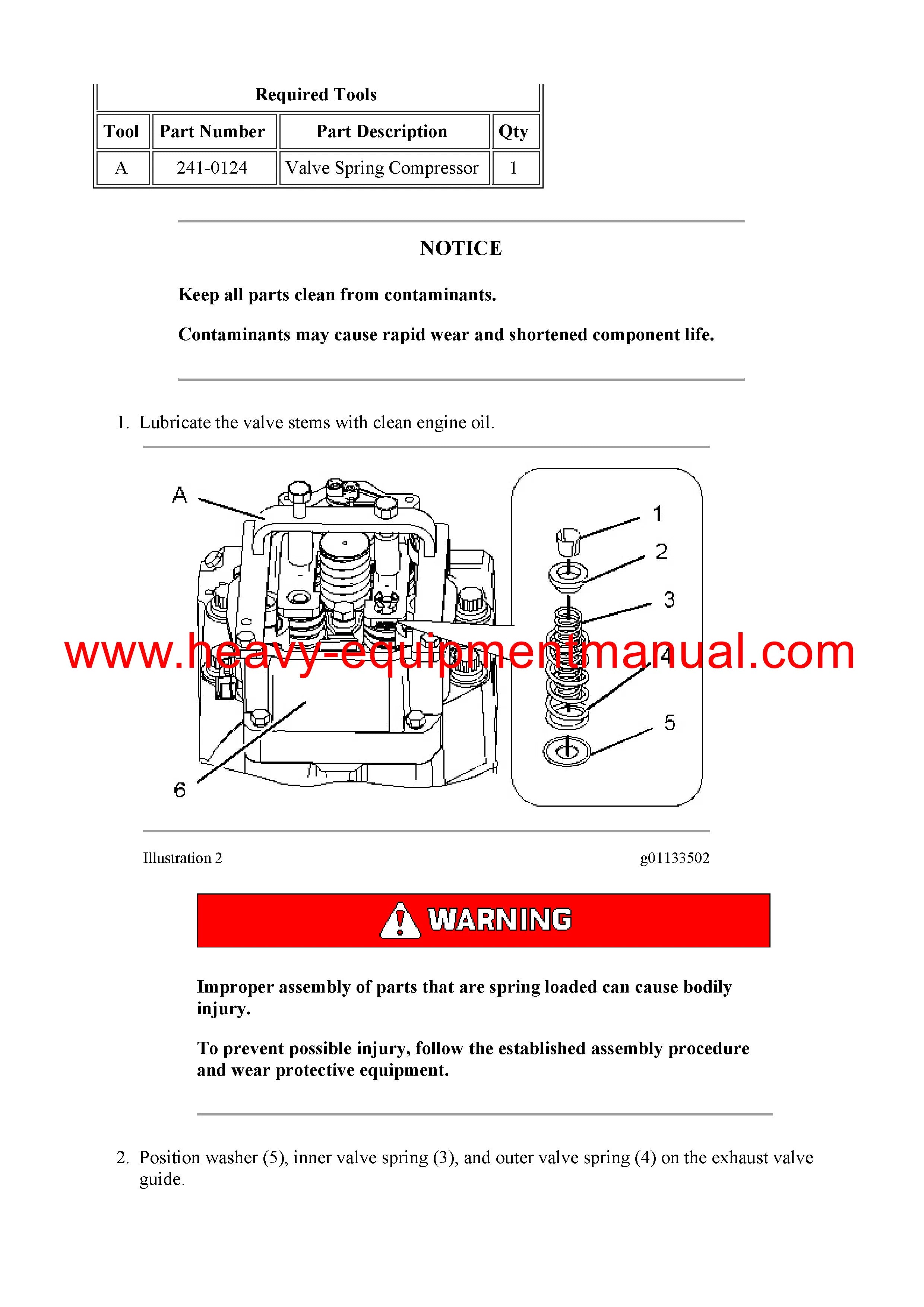 Required Tools

| Tool | Part Number | Part Description | Qty |
|---|---|---|---|
| A | 241-0124 | Valve Spring Compressor | 1 |

NOTICE

Keep all parts clean from contaminants.

Contaminants may cause rapid wear and shortened component life.

1. Lubricate the valve stems with clean engine oil.

A
1
2
3
4
5
6

www.heavy-equipmentmanual.com

Illustration 2

g01133502

WARNING

Improper assembly of parts that are spring loaded can cause bodily injury.

To prevent possible injury, follow the established assembly procedure and wear protective equipment.

2. Position washer (5), inner valve spring (3), and outer valve spring (4) on the exhaust valve guide.