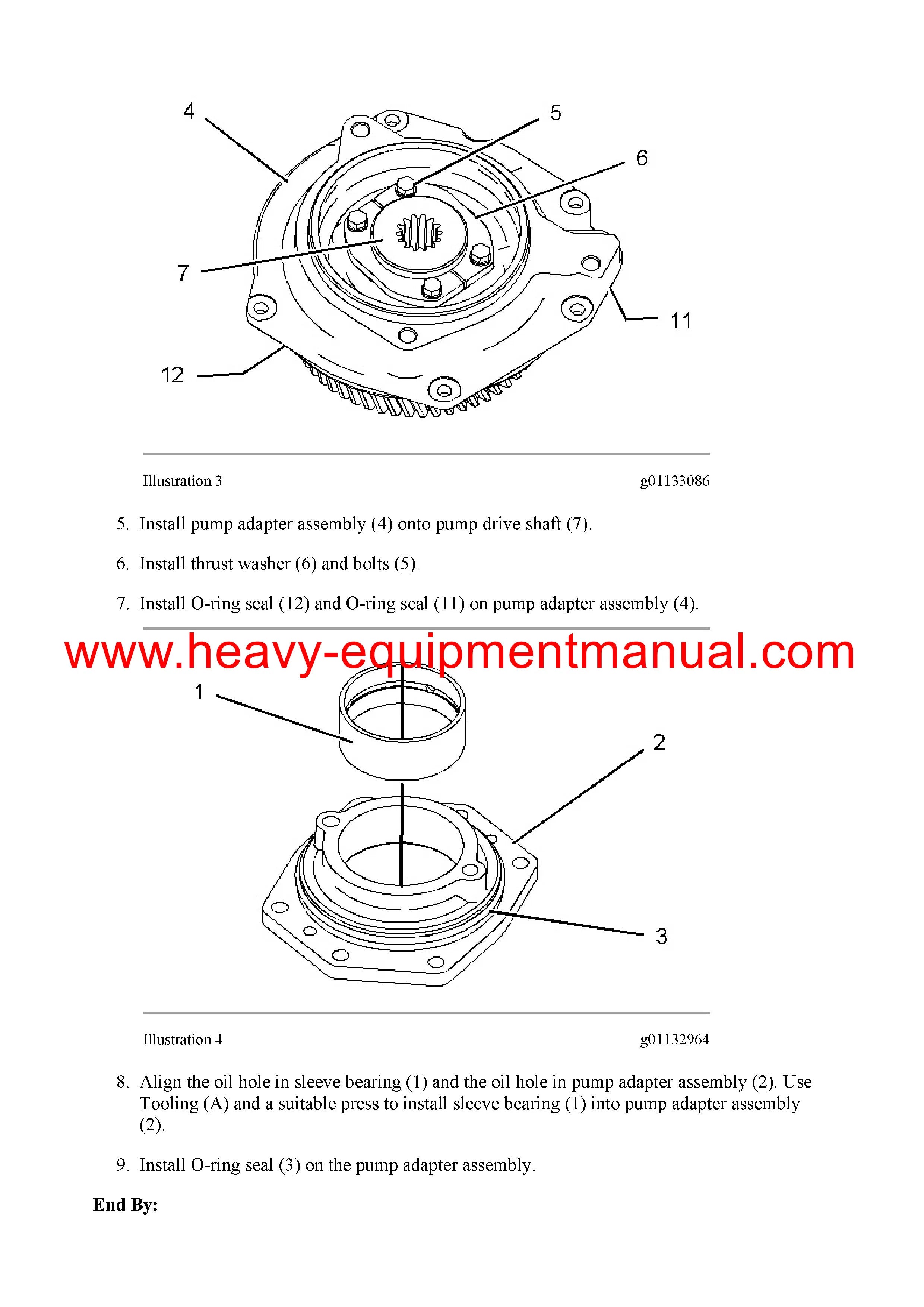 4
5
6
7
11
12

Illustration 3 g01133086

5. Install pump adapter assembly (4) onto pump drive shaft (7).

6. Install thrust washer (6) and bolts (5).

7. Install O-ring seal (12) and O-ring seal (11) on pump adapter assembly (4).

www.heavy-equipmentmanual.com

1
2
3

Illustration 4 g01132964

8. Align the oil hole in sleeve bearing (1) and the oil hole in pump adapter assembly (2). Use Tooling (A) and a suitable press to install sleeve bearing (1) into pump adapter assembly (2).

9. Install O-ring seal (3) on the pump adapter assembly.

End By: