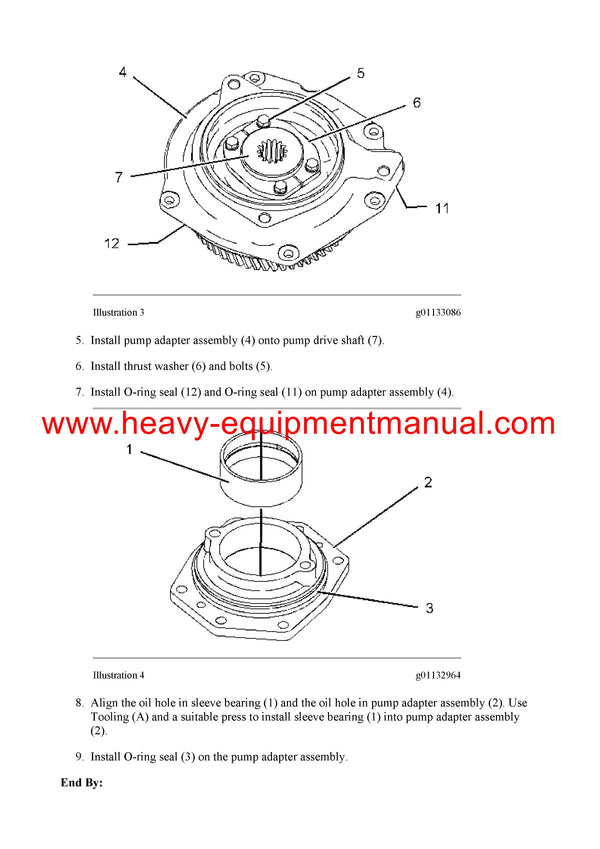 4

5

6

7

11

12

Illustration 3 g01133086

5. Install pump adapter assembly (4) onto pump drive shaft (7).

6. Install thrust washer (6) and bolts (5).

7. Install O-ring seal (12) and O-ring seal (11) on pump adapter assembly (4).

www.heavy-equipmentmanual.com

1

2

3

Illustration 4 g01132964

8. Align the oil hole in sleeve bearing (1) and the oil hole in pump adapter assembly (2). Use Tooling (A) and a suitable press to install sleeve bearing (1) into pump adapter assembly (2).

9. Install O-ring seal (3) on the pump adapter assembly.

End By: