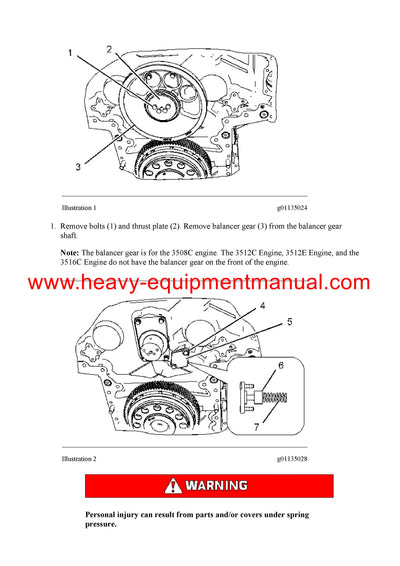 1
2
3

Illustration 1 g01135024

1. Remove bolts (1) and thrust plate (2). Remove balancer gear (3) from the balancer gear shaft.

Note: The balancer gear is for the 3508C engine. The 3512C Engine, 3512E Engine, and the 3516C Engine do not have the balancer gear on the front of the engine.

www.heavy-equipmentmanual.com

4
5
6
7

Illustration 2 g01135028

WARNING

Personal injury can result from parts and/or covers under spring pressure.