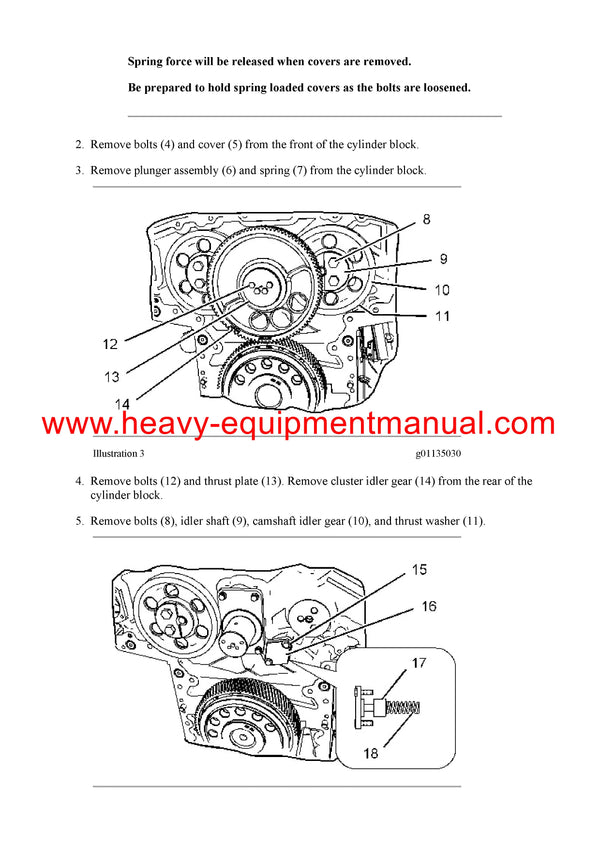 Spring force will be released when covers are removed.

Be prepared to hold spring loaded covers as the bolts are loosened.

2. Remove bolts (4) and cover (5) from the front of the cylinder block.

3. Remove plunger assembly (6) and spring (7) from the cylinder block.

8
9
10
11
12
13
14

www.heavy-equipmentmanual.com

Illustration 3

g01135030

4. Remove bolts (12) and thrust plate (13). Remove cluster idler gear (14) from the rear of the cylinder block.

5. Remove bolts (8), idler shaft (9), camshaft idler gear (10), and thrust washer (11).

15
16
17
18