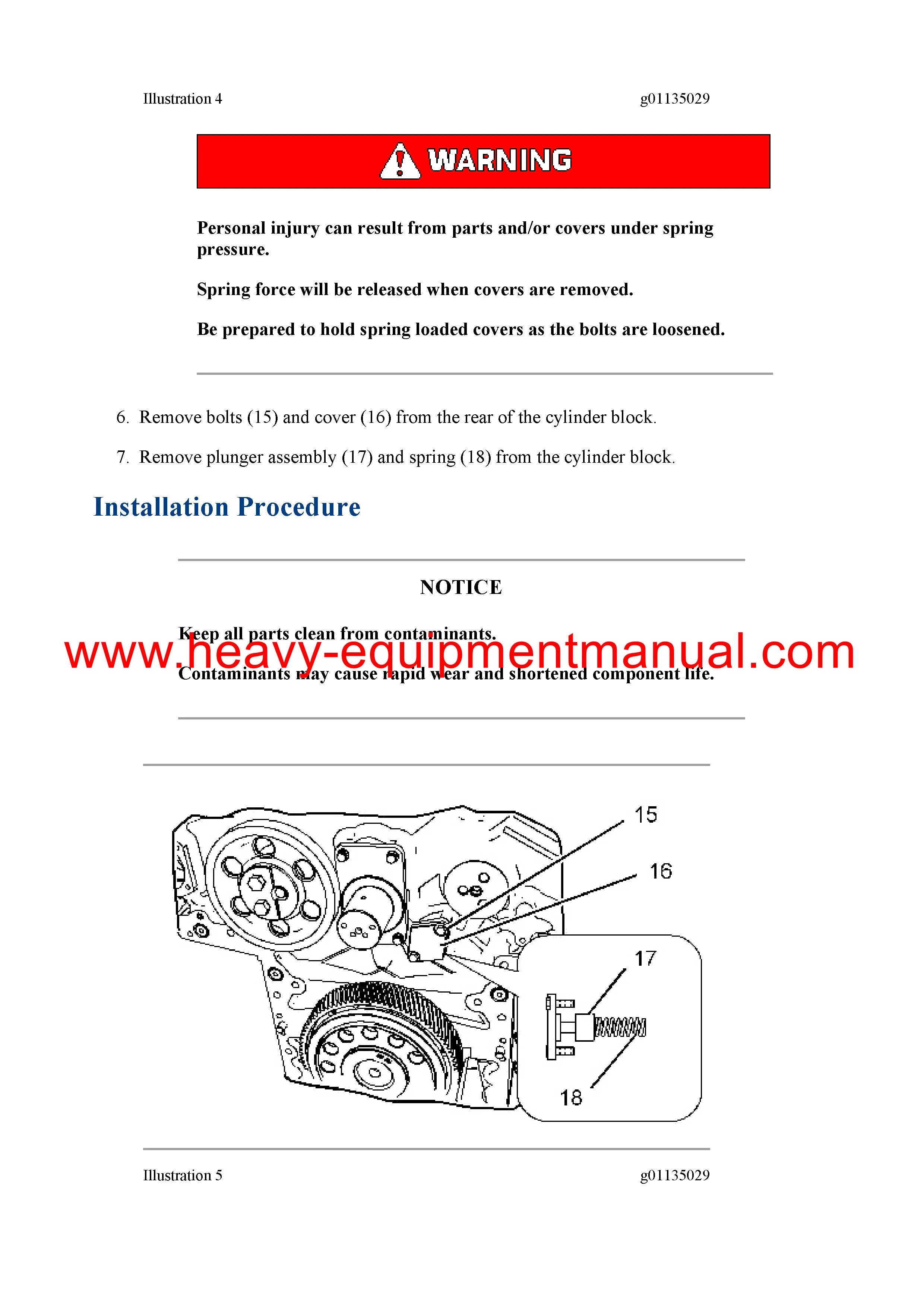 Illustration 4 g01135029

WARNING

Personal injury can result from parts and/or covers under spring pressure.

Spring force will be released when covers are removed.

Be prepared to hold spring loaded covers as the bolts are loosened.

6. Remove bolts (15) and cover (16) from the rear of the cylinder block.

7. Remove plunger assembly (17) and spring (18) from the cylinder block.

Installation Procedure

NOTICE

Keep all parts clean from contaminants.

www.heavy-equipmentmanual.com

Contaminants may cause rapid wear and shortened component life.

15

16

17

18

Illustration 5 g01135029