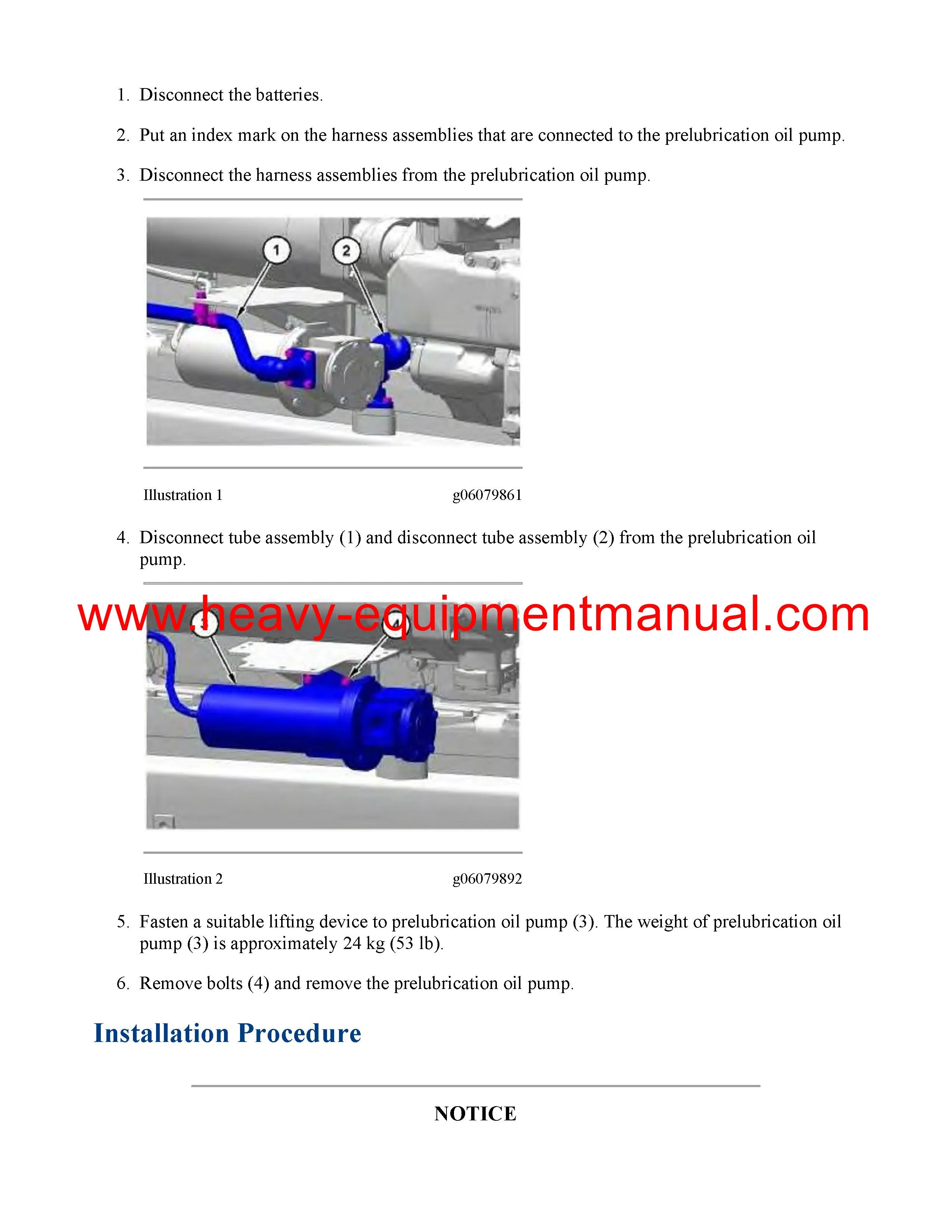 1. Disconnect the batteries.

2. Put an index mark on the harness assemblies that are connected to the prelubrication oil pump.

3. Disconnect the harness assemblies from the prelubrication oil pump.

1

2

Illustration 1 g06079861

4. Disconnect tube assembly (1) and disconnect tube assembly (2) from the prelubrication oil pump.

www.heavy-equipmentmanual.com

Illustration 2 g06079892

5. Fasten a suitable lifting device to prelubrication oil pump (3). The weight of prelubrication oil pump (3) is approximately 24 kg (53 lb).

6. Remove bolts (4) and remove the prelubrication oil pump.

Installation Procedure

NOTICE