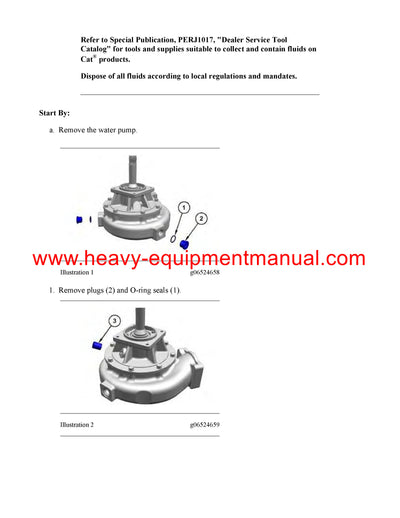 Refer to Special Publication, PERJ1017, "Dealer Service Tool Catalog" for tools and supplies suitable to collect and contain fluids on Cat® products.

Dispose of all fluids according to local regulations and mandates.

Start By:

a. Remove the water pump.

1

2

www.heavy-equipmentmanual.com

Illustration 1 g06524658

1. Remove plugs (2) and O-ring seals (1).

3

Illustration 2 g06524659