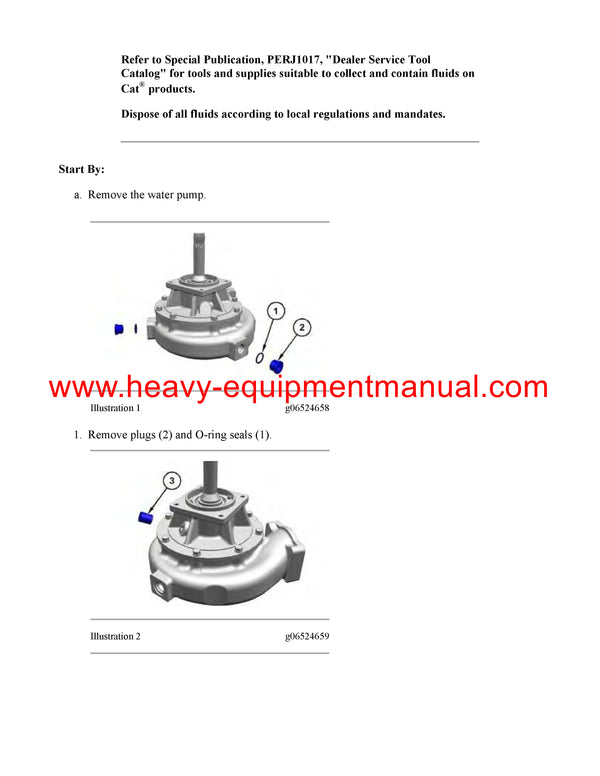 Refer to Special Publication, PERJ1017, "Dealer Service Tool Catalog" for tools and supplies suitable to collect and contain fluids on Cat® products.

Dispose of all fluids according to local regulations and mandates.

Start By:

a. Remove the water pump.

1

2

www.heavy-equipmentmanual.com

Illustration 1 g06524658

1. Remove plugs (2) and O-ring seals (1).

3

Illustration 2 g06524659