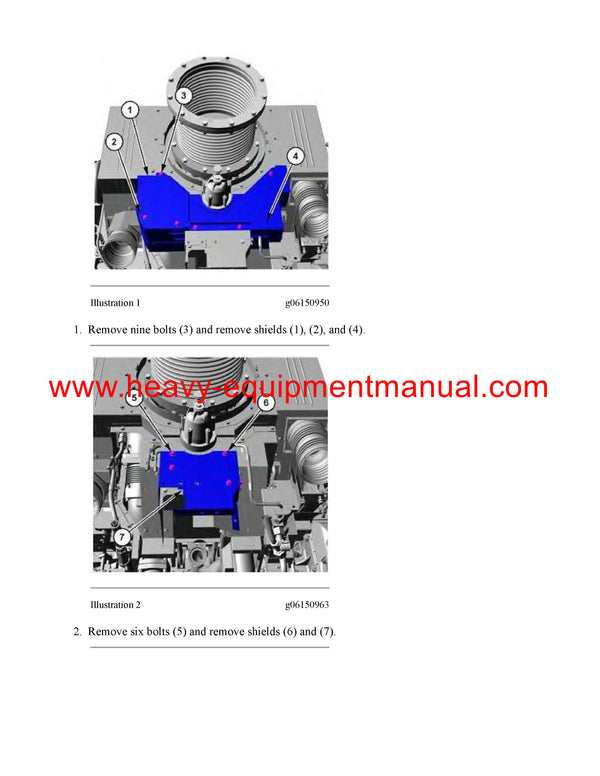 3
1
2
4

Illustration 1 g06150950

1. Remove nine bolts (3) and remove shields (1), (2), and (4).

www.heavy-equipmentmanual.com

5
6
7

Illustration 2 g06150963

2. Remove six bolts (5) and remove shields (6) and (7).