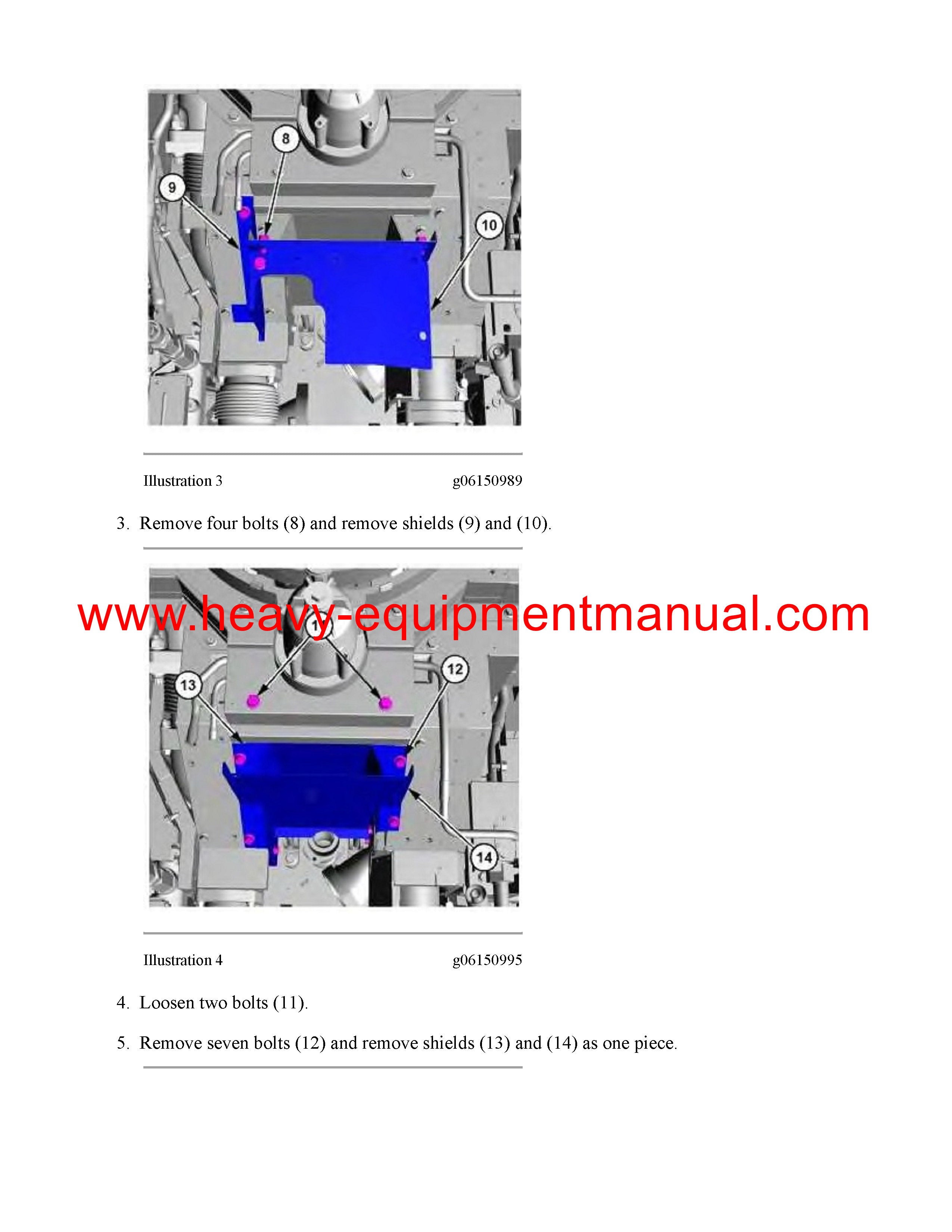 8

9

10

Illustration 3 g06150989

3. Remove four bolts (8) and remove shields (9) and (10).

www.heavy-equipmentmanual.com

11

12

13

14

Illustration 4 g06150995

4. Loosen two bolts (11).

5. Remove seven bolts (12) and remove shields (13) and (14) as one piece.