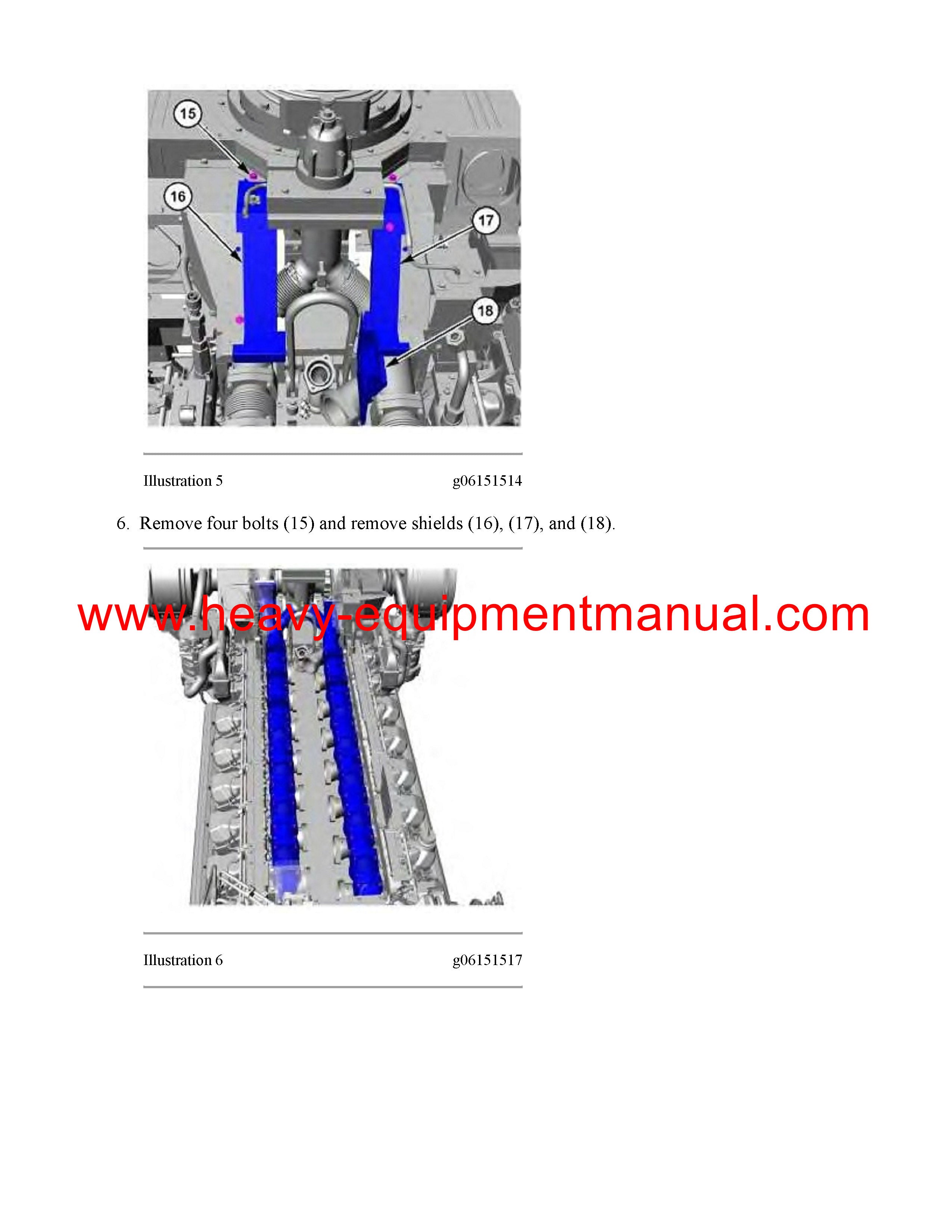 15

16

17

18

Illustration 5 g06151514

6. Remove four bolts (15) and remove shields (16), (17), and (18).

www.heavy-equipmentmanual.com

Illustration 6 g06151517