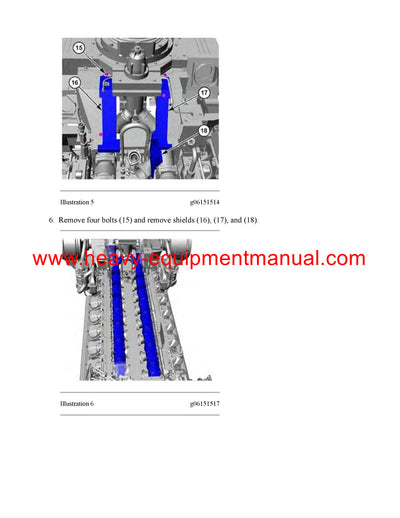 15

16

17

18

Illustration 5 g06151514

6. Remove four bolts (15) and remove shields (16), (17), and (18).

www.heavy-equipmentmanual.com

Illustration 6 g06151517