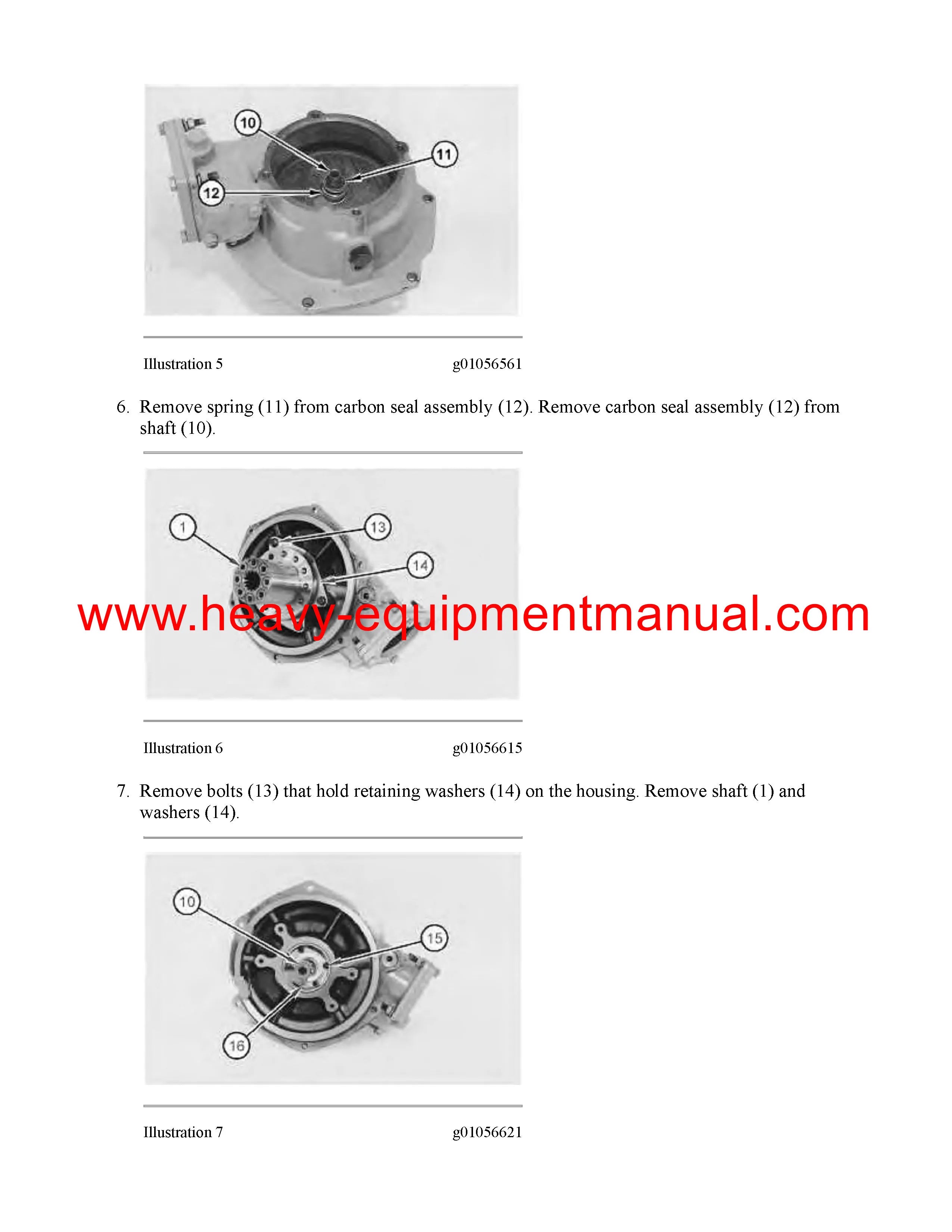 10

11

12

Illustration 5 g01056561

6. Remove spring (11) from carbon seal assembly (12). Remove carbon seal assembly (12) from shaft (10).

1

13

14

www.heavy-equipmentmanual.com

Illustration 6 g01056615

7. Remove bolts (13) that hold retaining washers (14) on the housing. Remove shaft (1) and washers (14).

10

15

16

Illustration 7 g01056621