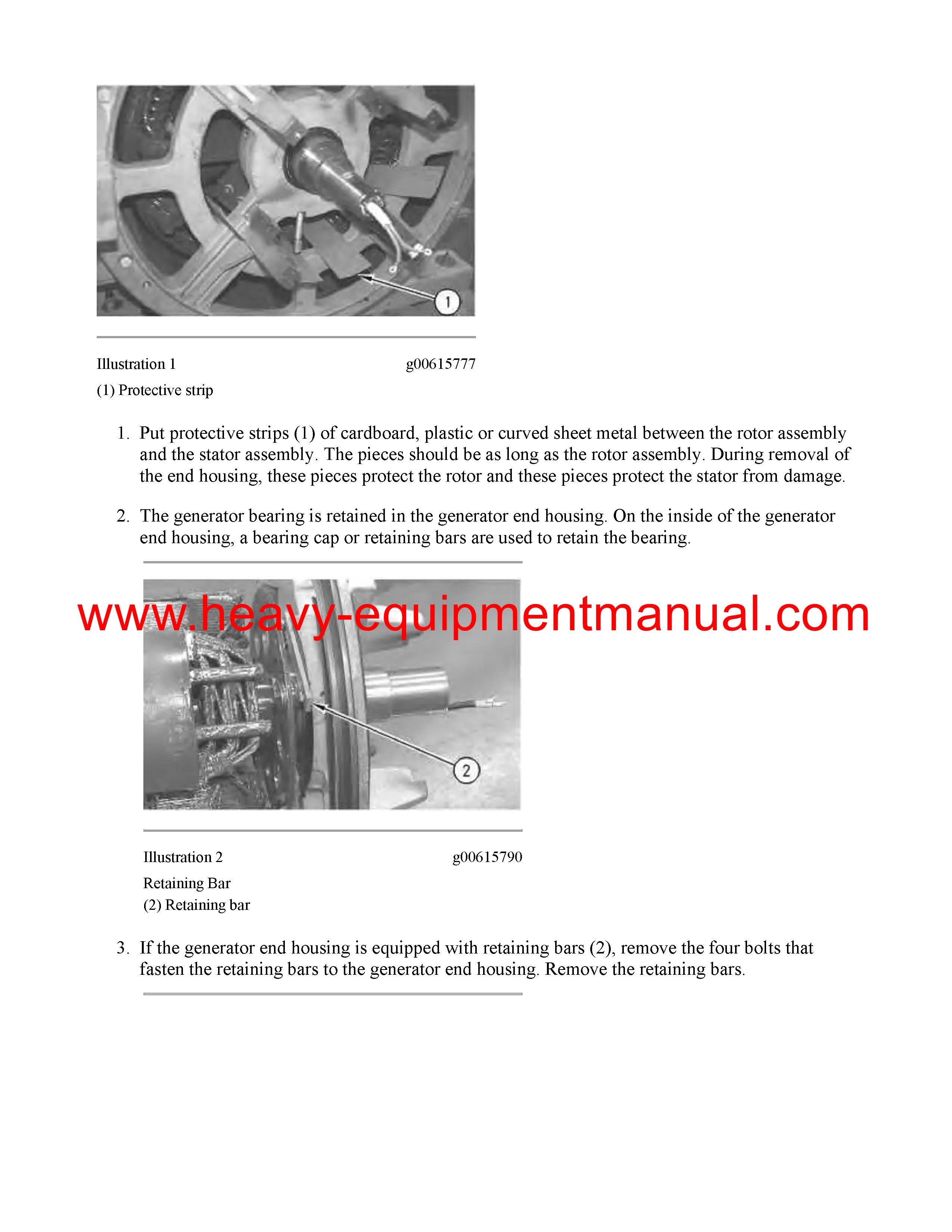 1

Illustration 1 g00615777

(1) Protective strip

1. Put protective strips (1) of cardboard, plastic or curved sheet metal between the rotor assembly and the stator assembly. The pieces should be as long as the rotor assembly. During removal of the end housing, these pieces protect the rotor and these pieces protect the stator from damage.

2. The generator bearing is retained in the generator end housing. On the inside of the generator end housing, a bearing cap or retaining bars are used to retain the bearing.

www.heavy-equipmentmanual.com

2

Illustration 2 g00615790

Retaining Bar

(2) Retaining bar

3. If the generator end housing is equipped with retaining bars (2), remove the four bolts that fasten the retaining bars to the generator end housing. Remove the retaining bars.