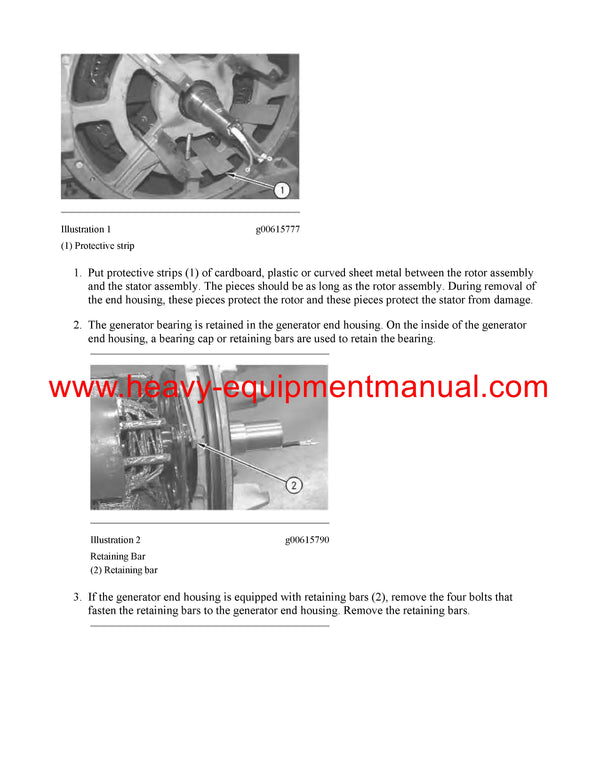 1

Illustration 1 g00615777

(1) Protective strip

1. Put protective strips (1) of cardboard, plastic or curved sheet metal between the rotor assembly and the stator assembly. The pieces should be as long as the rotor assembly. During removal of the end housing, these pieces protect the rotor and these pieces protect the stator from damage.

2. The generator bearing is retained in the generator end housing. On the inside of the generator end housing, a bearing cap or retaining bars are used to retain the bearing.

www.heavy-equipmentmanual.com

2

Illustration 2 g00615790

Retaining Bar

(2) Retaining bar

3. If the generator end housing is equipped with retaining bars (2), remove the four bolts that fasten the retaining bars to the generator end housing. Remove the retaining bars.