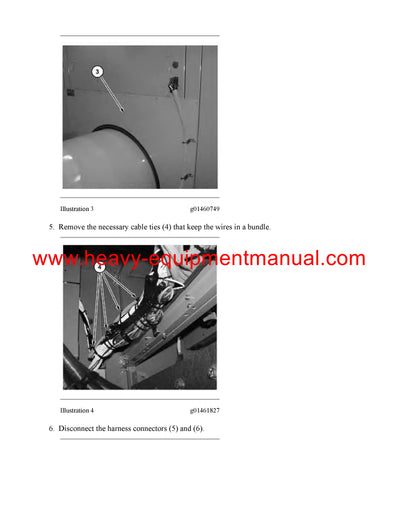 3

Illustration 3 g01460749

5. Remove the necessary cable ties (4) that keep the wires in a bundle.

www.heavy-equipmentmanual.com

4

Illustration 4 g01461827

6. Disconnect the harness connectors (5) and (6).