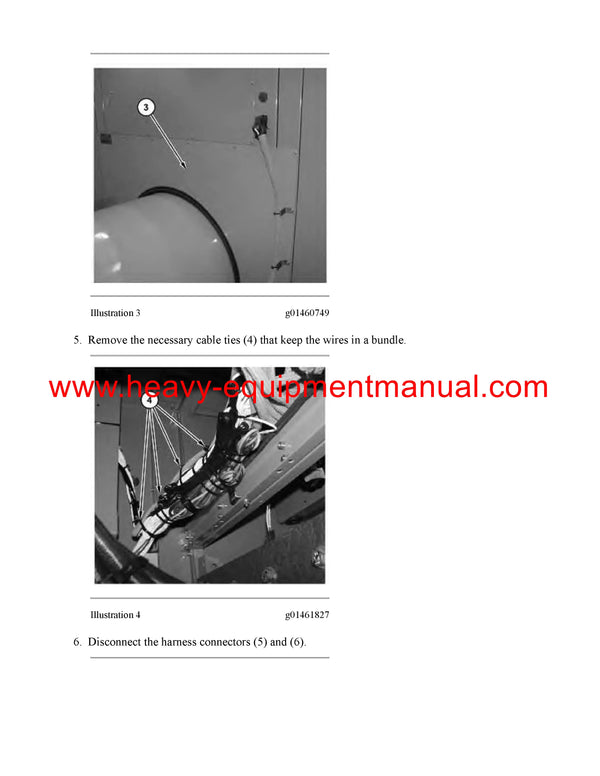 3

Illustration 3 g01460749

5. Remove the necessary cable ties (4) that keep the wires in a bundle.

www.heavy-equipmentmanual.com

4

Illustration 4 g01461827

6. Disconnect the harness connectors (5) and (6).