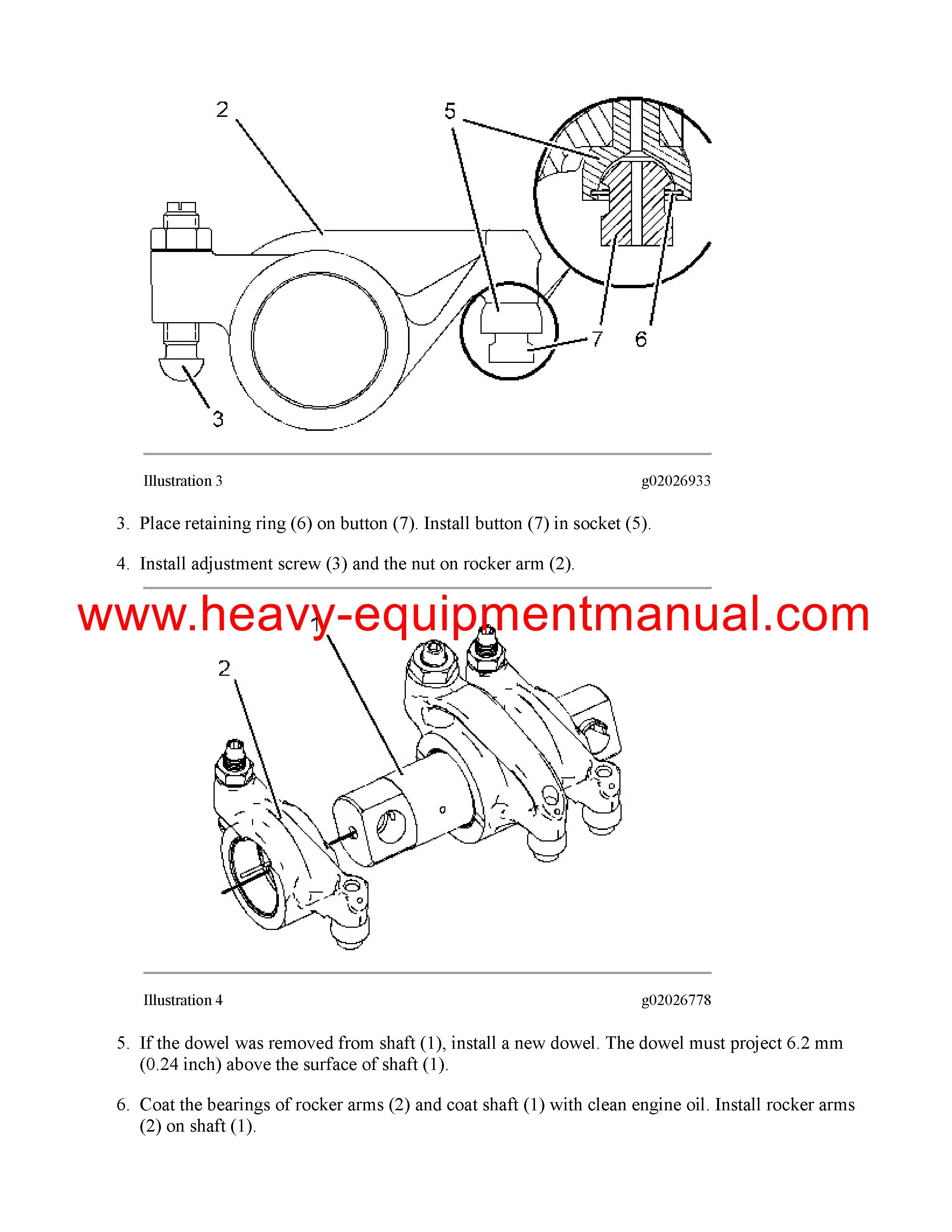 2
5
7
6
3

Illustration 3 g02026933

3. Place retaining ring (6) on button (7). Install button (7) in socket (5).

4. Install adjustment screw (3) and the nut on rocker arm (2).

www.heavy-equipmentmanual.com

1
2

Illustration 4 g02026778

5. If the dowel was removed from shaft (1), install a new dowel. The dowel must project 6.2 mm (0.24 inch) above the surface of shaft (1).

6. Coat the bearings of rocker arms (2) and coat shaft (1) with clean engine oil. Install rocker arms (2) on shaft (1).