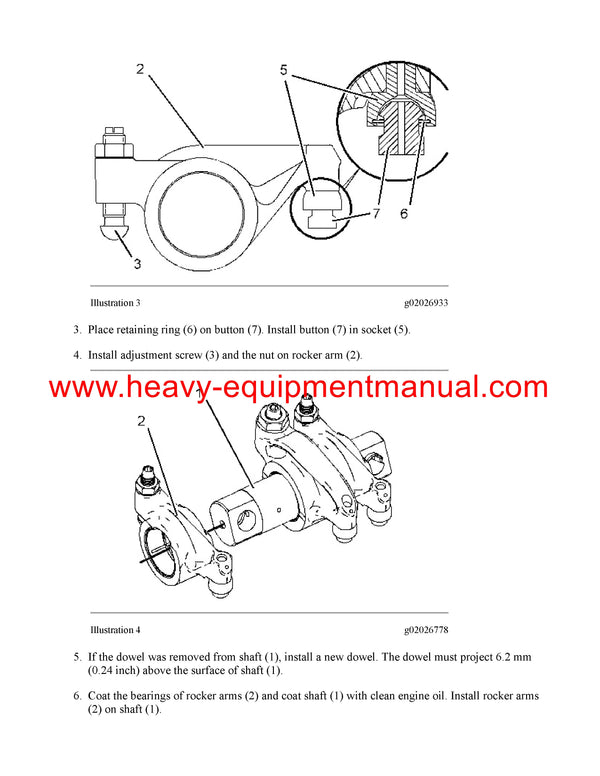 2

5

7

6

3

Illustration 3

g02026933

3. Place retaining ring (6) on button (7). Install button (7) in socket (5).

4. Install adjustment screw (3) and the nut on rocker arm (2).

www.heavy-equipmentmanual.com

1

2

Illustration 4

g02026778

5. If the dowel was removed from shaft (1), install a new dowel. The dowel must project 6.2 mm (0.24 inch) above the surface of shaft (1).

6. Coat the bearings of rocker arms (2) and coat shaft (1) with clean engine oil. Install rocker arms (2) on shaft (1).