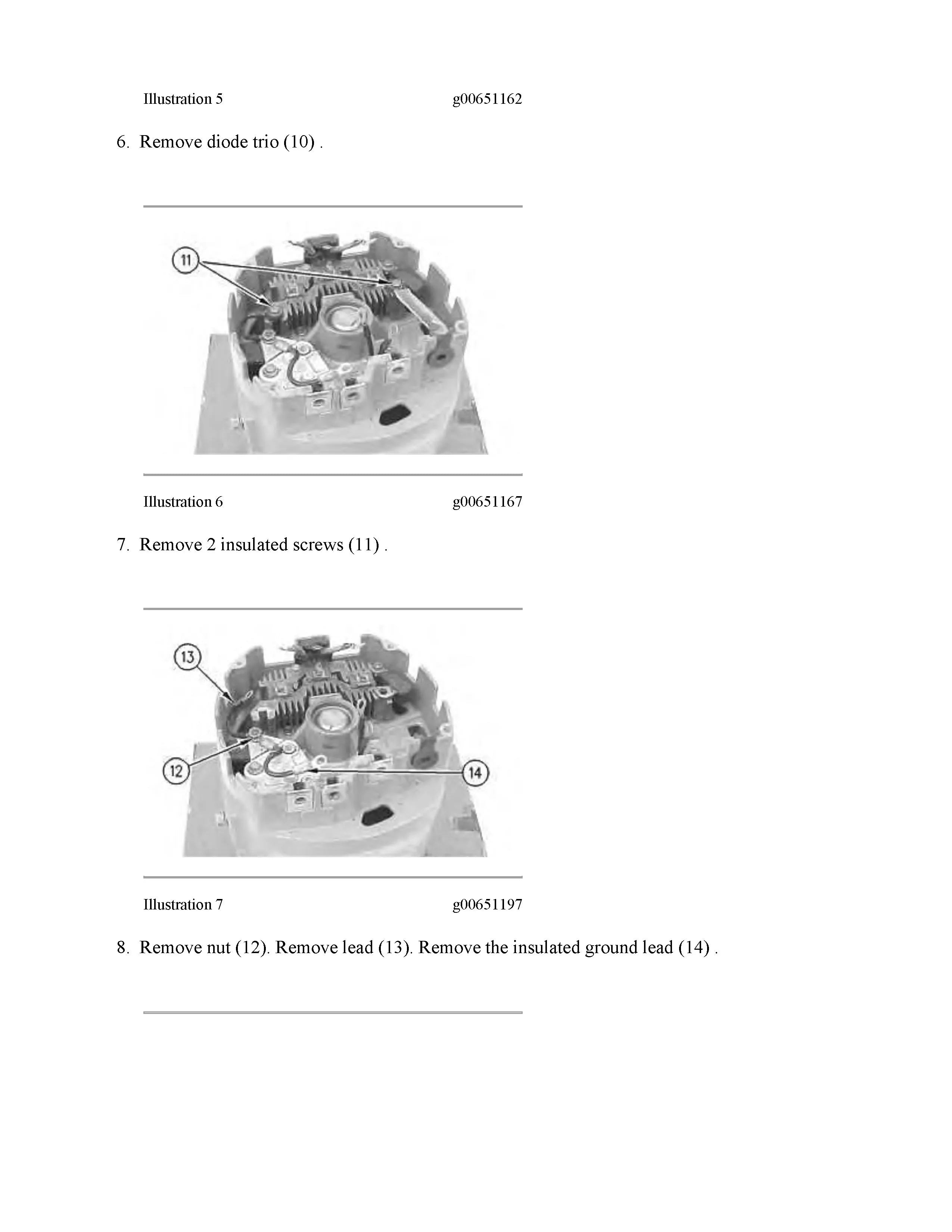 Illustration 5 g00651162

6. Remove diode trio (10) .

11

Illustration 6 g00651167

7. Remove 2 insulated screws (11) .

13

12

14

Illustration 7 g00651197

8. Remove nut (12). Remove lead (13). Remove the insulated ground lead (14) .