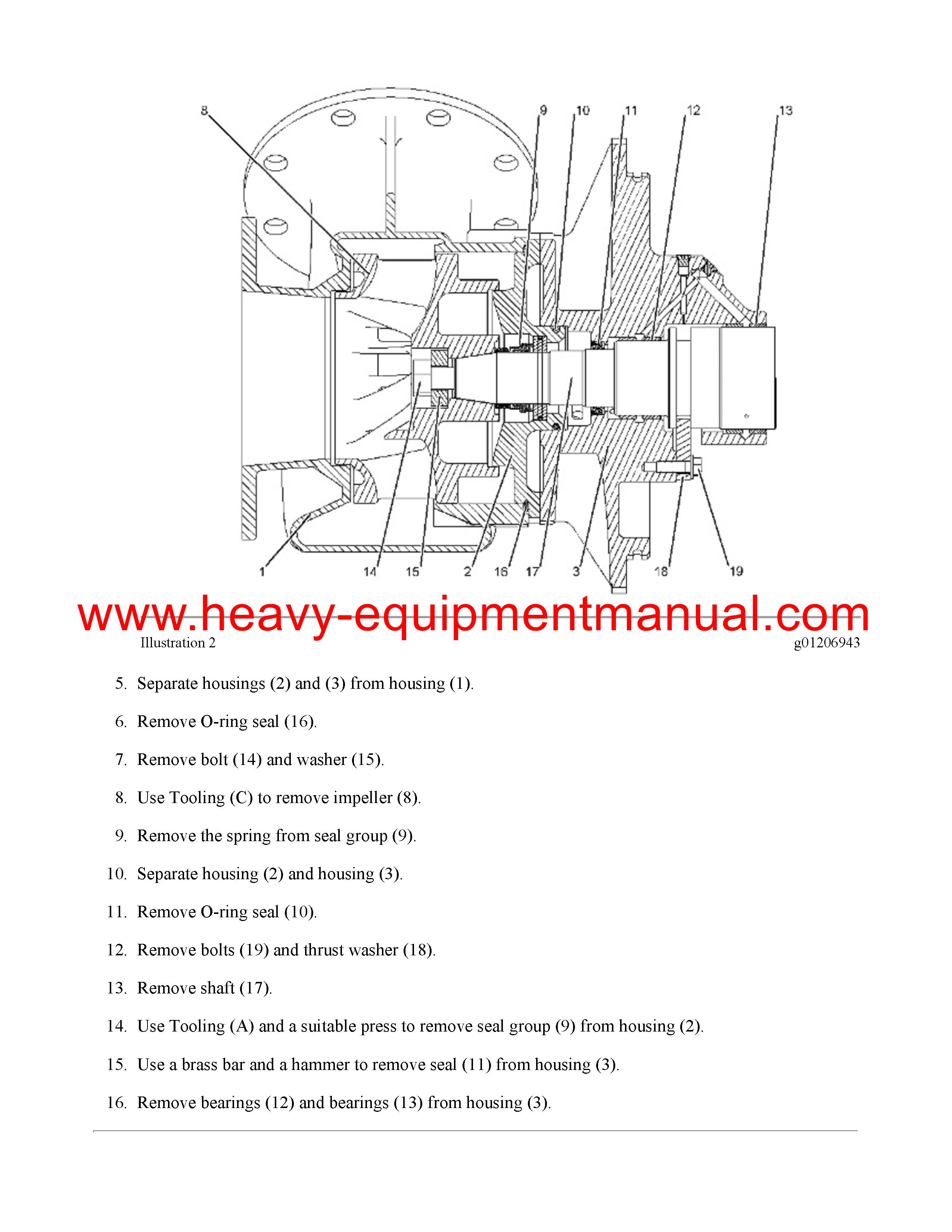 8 9 10 11 12 13

1 14 15 2 16 17 3 18 19

www.heavy-equipmentmanual.com

Illustration 2 g01206943

5. Separate housings (2) and (3) from housing (1).

6. Remove O-ring seal (16).

7. Remove bolt (14) and washer (15).

8. Use Tooling (C) to remove impeller (8).

9. Remove the spring from seal group (9).

10. Separate housing (2) and housing (3).

11. Remove O-ring seal (10).

12. Remove bolts (19) and thrust washer (18).

13. Remove shaft (17).

14. Use Tooling (A) and a suitable press to remove seal group (9) from housing (2).

15. Use a brass bar and a hammer to remove seal (11) from housing (3).

16. Remove bearings (12) and bearings (13) from housing (3).