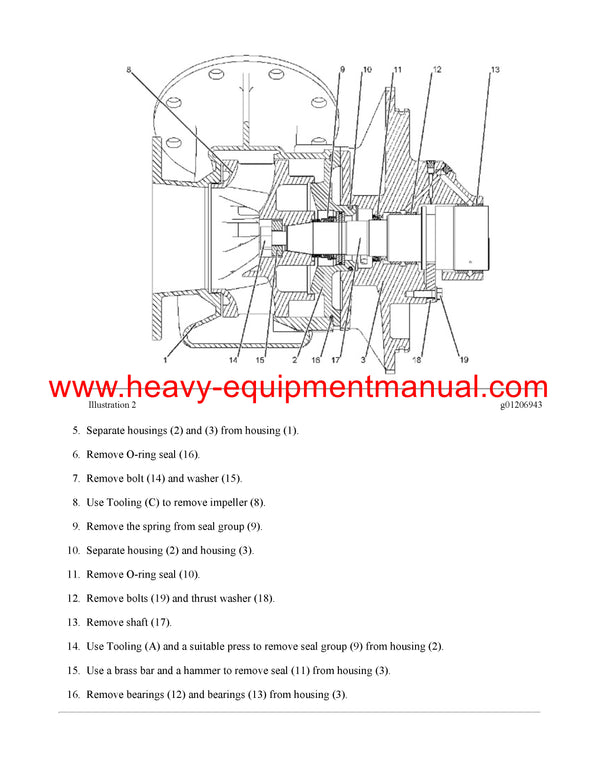 8
9
10
11
12
13
1
14
15
2
16
17
3
18
19

www.heavy-equipmentmanual.com

Illustration 2

g01206943

5. Separate housings (2) and (3) from housing (1).

6. Remove O-ring seal (16).

7. Remove bolt (14) and washer (15).

8. Use Tooling (C) to remove impeller (8).

9. Remove the spring from seal group (9).

10. Separate housing (2) and housing (3).

11. Remove O-ring seal (10).

12. Remove bolts (19) and thrust washer (18).

13. Remove shaft (17).

14. Use Tooling (A) and a suitable press to remove seal group (9) from housing (2).

15. Use a brass bar and a hammer to remove seal (11) from housing (3).

16. Remove bearings (12) and bearings (13) from housing (3).